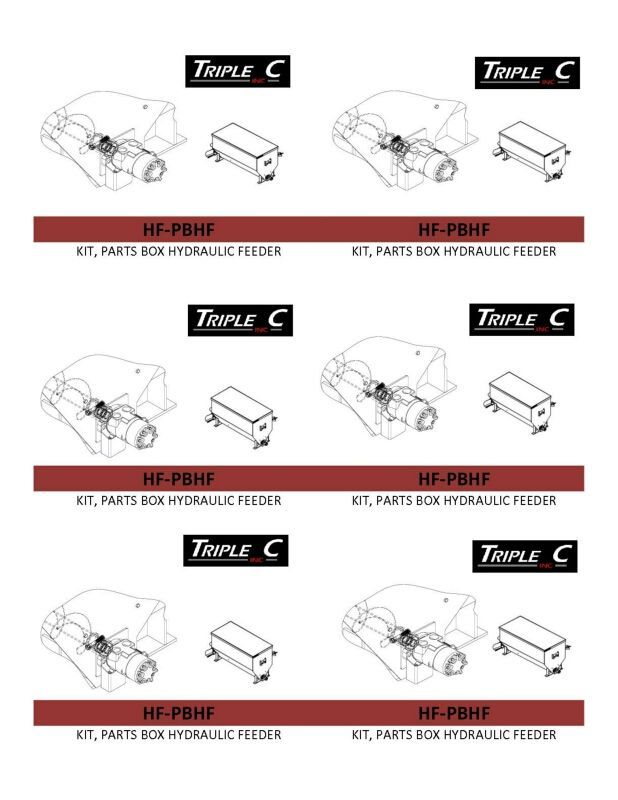 TRIPLE C INC

HF-PBHF
KIT, PARTS BOX HYDRAULIC FEEDER

TRIPLE C INC

HF-PBHF
KIT, PARTS BOX HYDRAULIC FEEDER

TRIPLE C INC

HF-PBHF
KIT, PARTS BOX HYDRAULIC FEEDER

TRIPLE C INC

HF-PBHF
KIT, PARTS BOX HYDRAULIC FEEDER

TRIPLE C INC

HF-PBHF
KIT, PARTS BOX HYDRAULIC FEEDER

TRIPLE C INC

HF-PBHF
KIT, PARTS BOX HYDRAULIC FEEDER