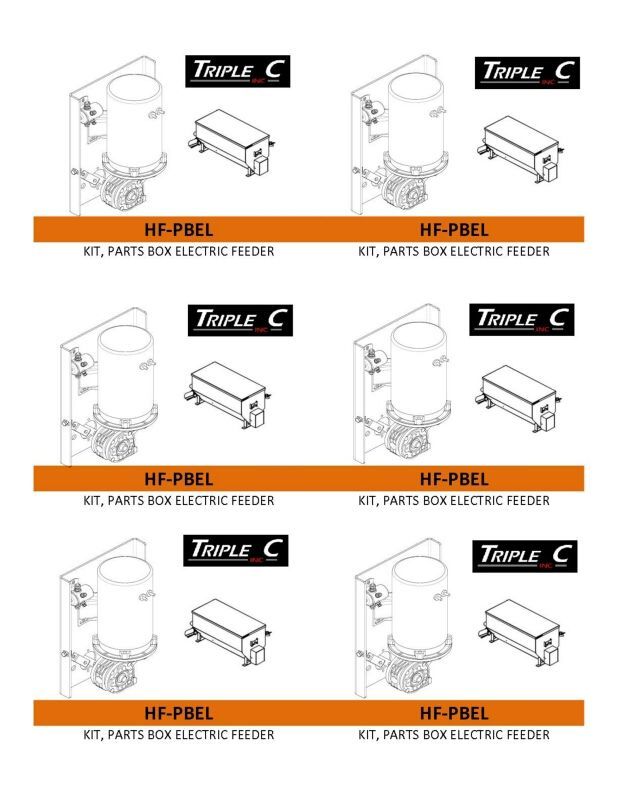 TRIPLE C INC

HF-PBEL
KIT, PARTS BOX ELECTRIC FEEDER

TRIPLE C INC

HF-PBEL
KIT, PARTS BOX ELECTRIC FEEDER

TRIPLE C INC

HF-PBEL
KIT, PARTS BOX ELECTRIC FEEDER

TRIPLE C INC

HF-PBEL
KIT, PARTS BOX ELECTRIC FEEDER

TRIPLE C INC

HF-PBEL
KIT, PARTS BOX ELECTRIC FEEDER

TRIPLE C INC

HF-PBEL
KIT, PARTS BOX ELECTRIC FEEDER