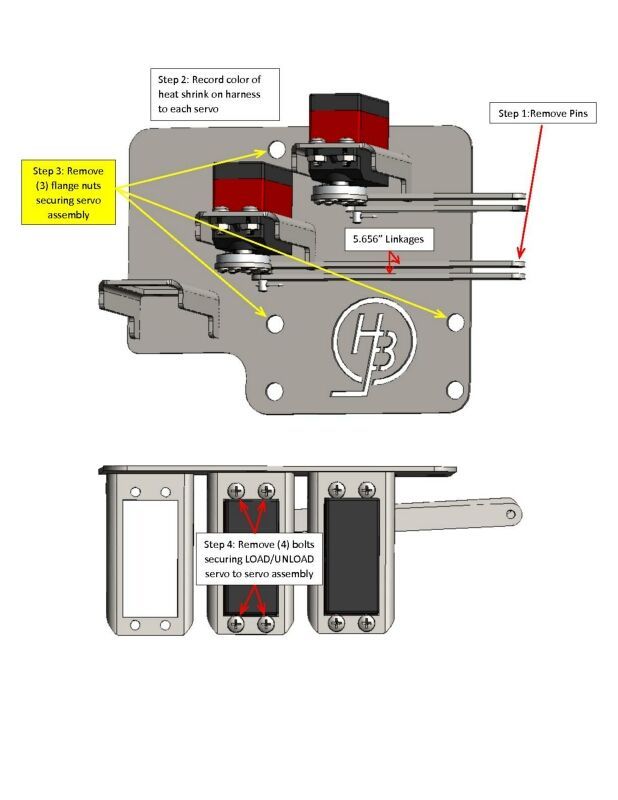 Step 2: Record color of heat shrink on harness to each servo

Step 1:Remove Pins

Step 3: Remove (3) flange nuts securing servo assembly

5.656" Linkages

HJ3

Step 4: Remove (4) bolts securing LOAD/UNLOAD servo to servo assembly