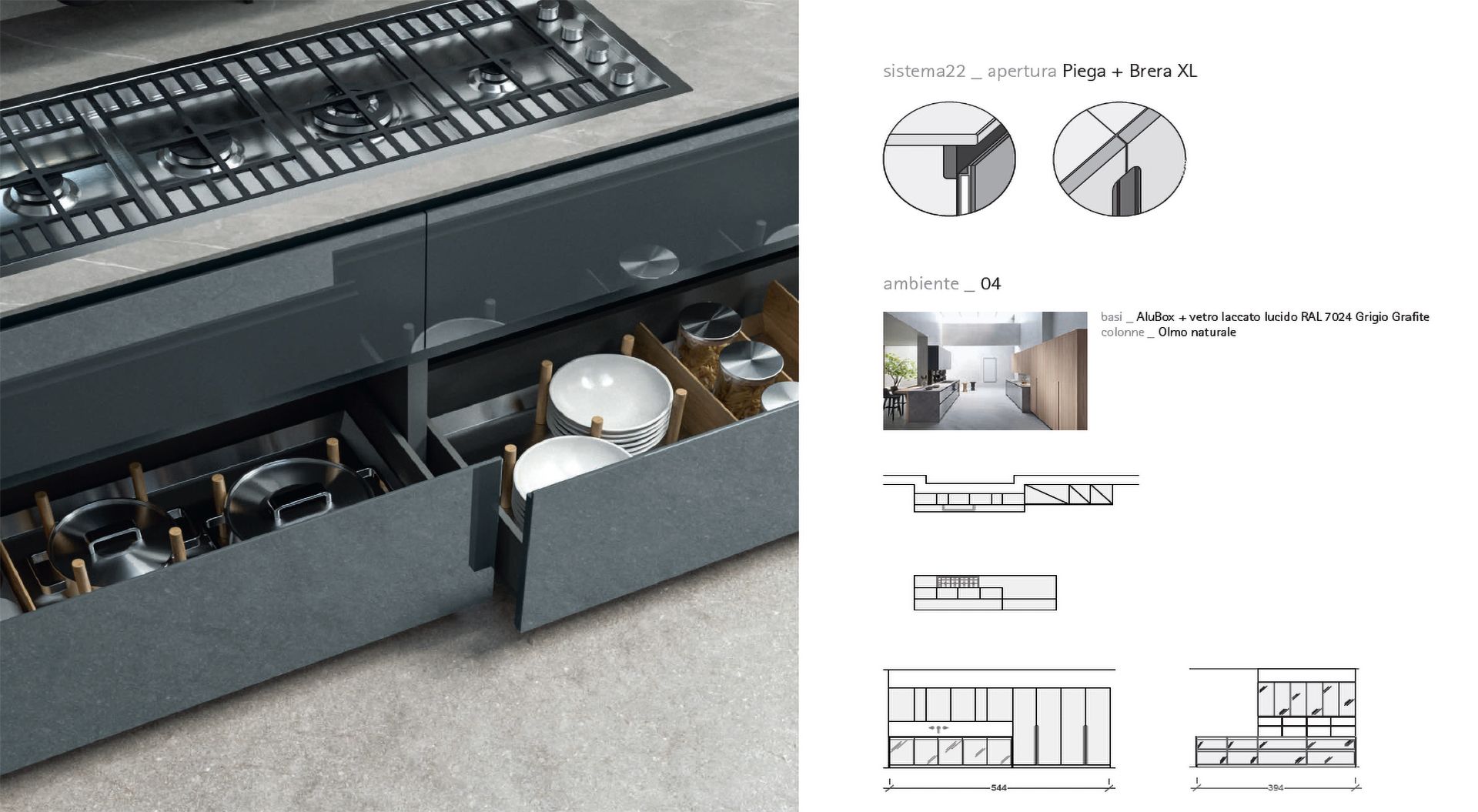 sistema22 _ apertura Piega + Brera XL

ambiente _ 04

basi _ AluBox + vetro laccato lucido RAL 7024 Grigio Grafite
colonne _ Olmo naturale

544

394