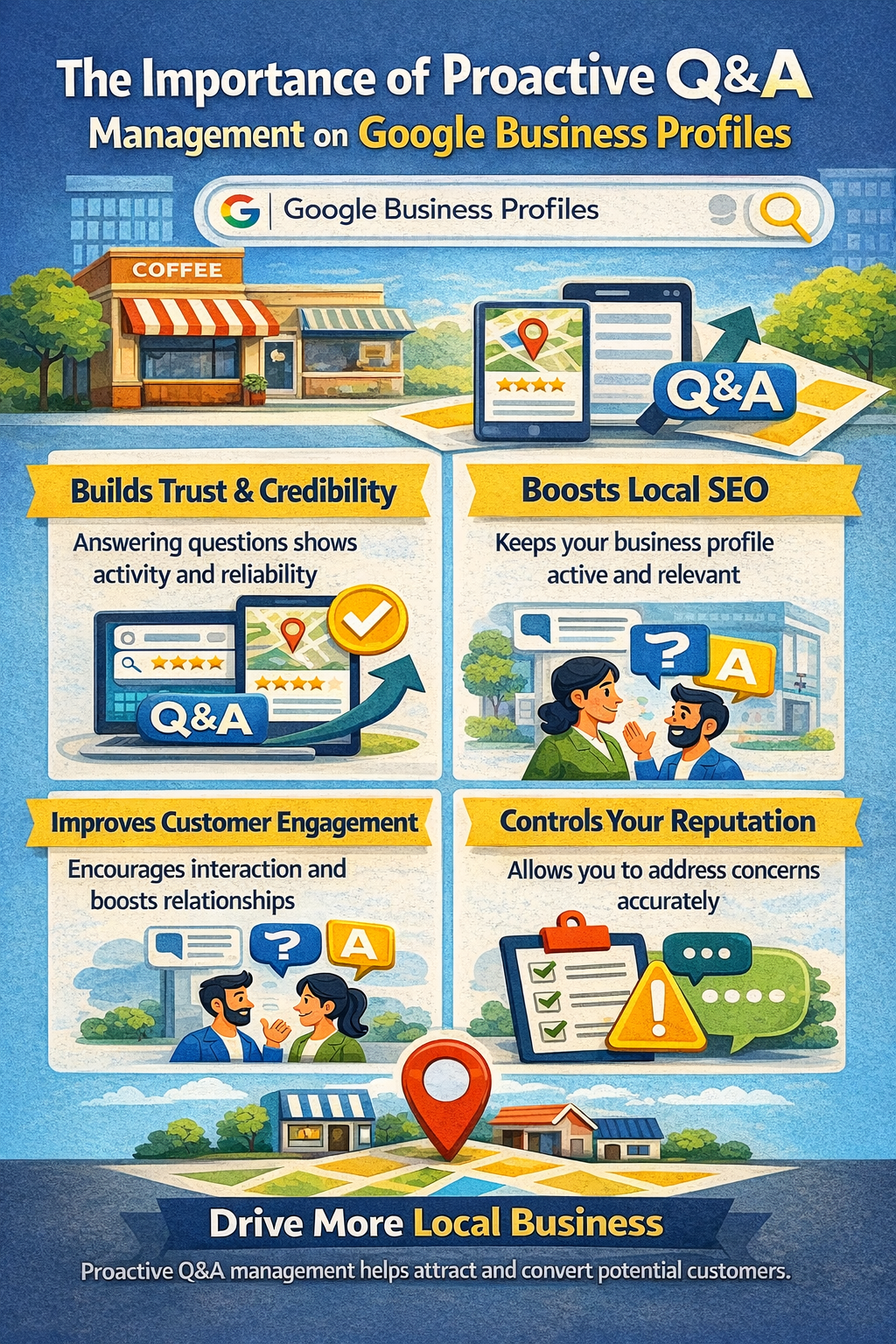 The Importance of Proactive Q&A Management on Google Business Profiles

Google Business Profiles

COFFEE

Q&A

Builds Trust & Credibility

Answering questions shows activity and reliability

Q&A

Boosts Local SEO

Keeps your business profile active and relevant

?

A

Improves Customer Engagement

Encourages interaction and boosts relationships

?

A

Controls Your Reputation

Allows you to address concerns accurately

Drive More Local Business

Proactive Q&A management helps attract and convert potential customers.