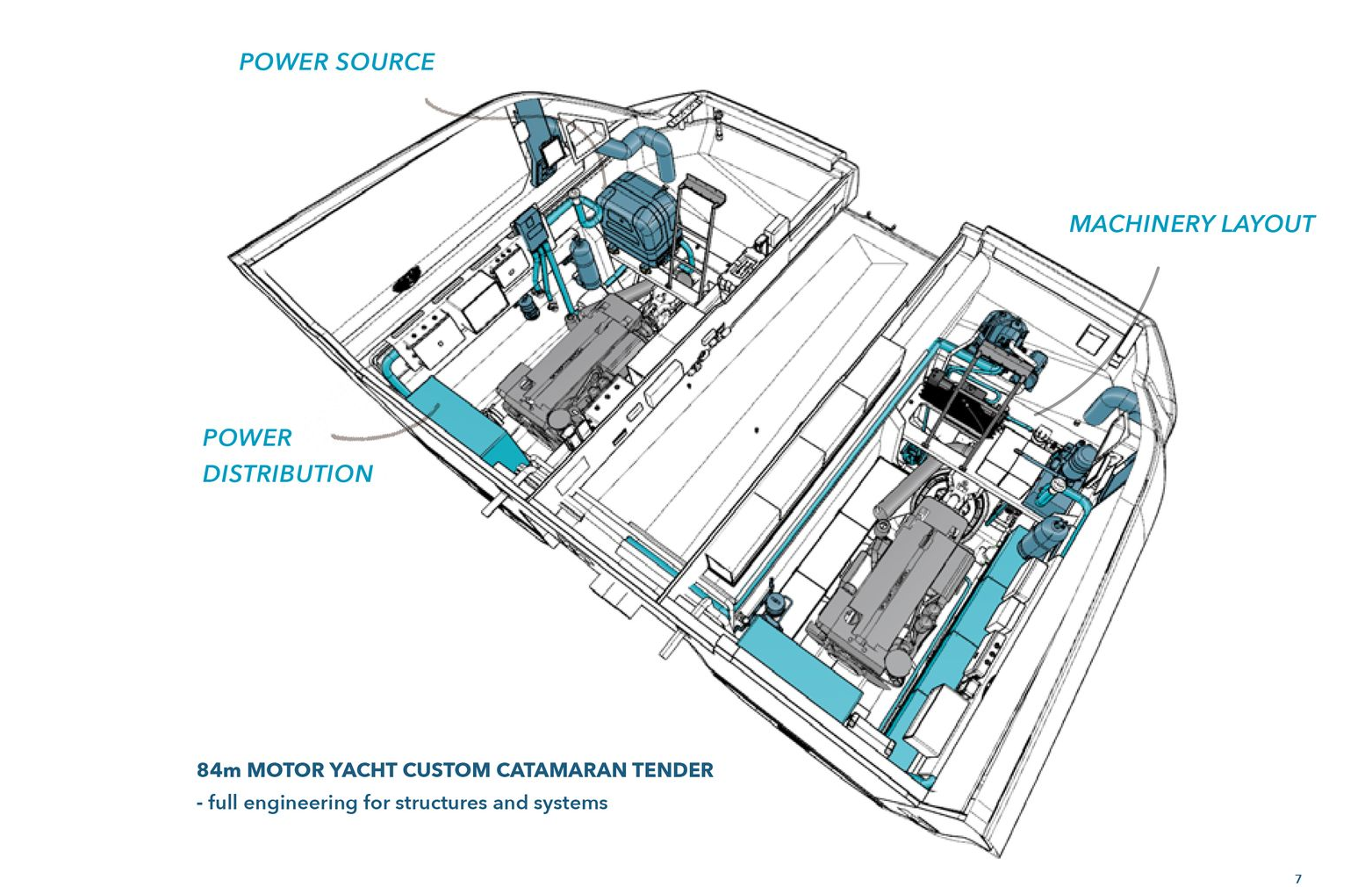 POWER SOURCE

MACHINERY LAYOUT

POWER DISTRIBUTION

84m MOTOR YACHT CUSTOM CATAMARAN TENDER
- full engineering for structures and systems

7