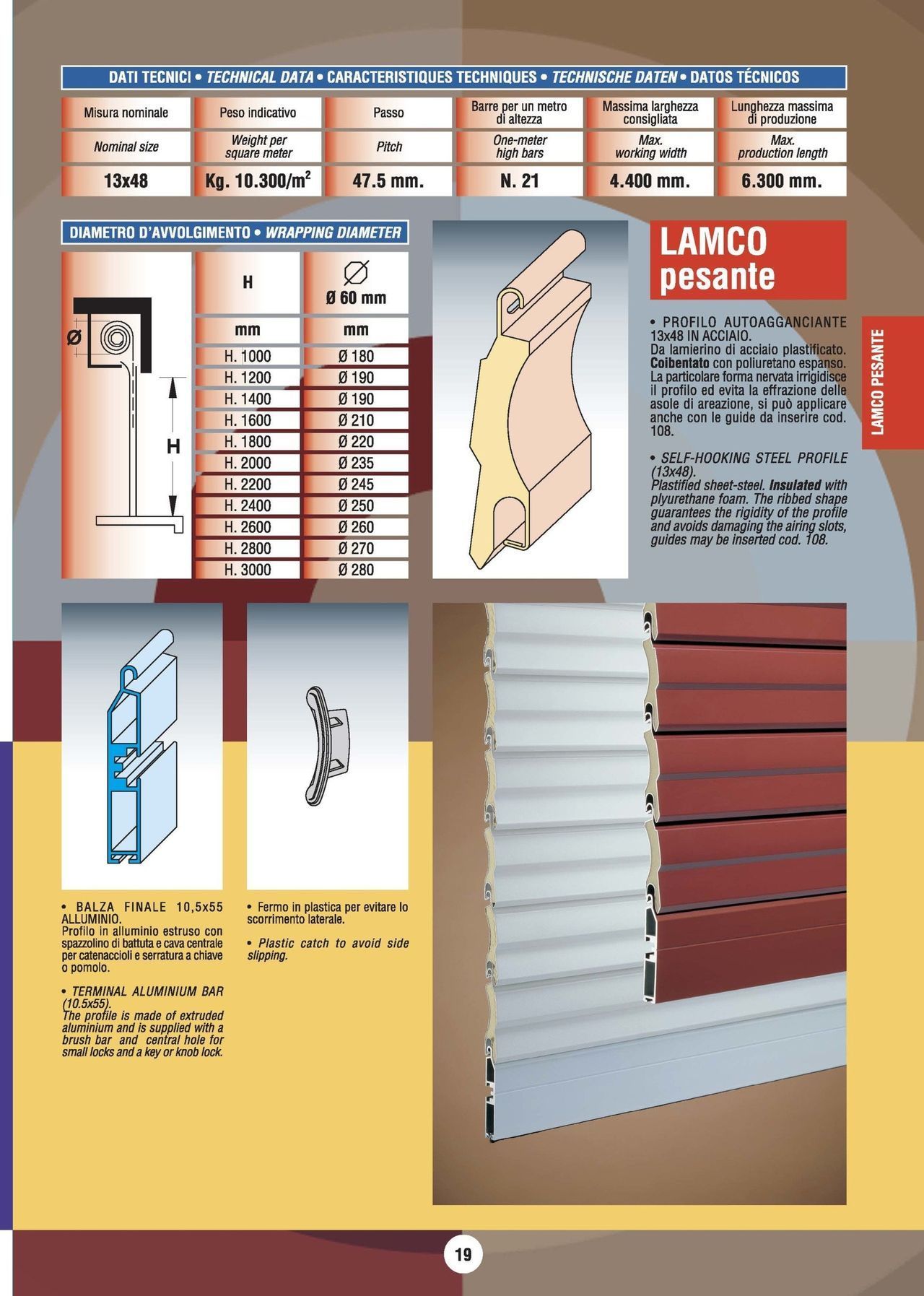 DATI TECNICI • TECHNICAL DATA • CARACTERISTIQUES TECHNIQUES • TECHNISCHE DATEN • DATOS TÉCNICOS

| Misura nominale | Peso indicativo | Passo | Barre per un metro di altezza | Massima larghezza consigliata | Lunghezza massima di produzione |
|---|---|---|---|---|---|
| Nominal size | Weight per square meter | Pitch | One-meter high bars | Max. working width | Max. production length |
| 13x48 | Kg. 10.300/m$^2$ | 47.5 mm. | N. 21 | 4.400 mm. | 6.300 mm. |

DIAMETRO D'AVVOLGIMENTO • WRAPPING DIAMETER

Ø

H

| H | Ø 60 mm |
|---|---|
| mm | mm |
| H. 1000 | Ø 180 |
| H. 1200 | Ø 190 |
| H. 1400 | Ø 190 |
| H. 1600 | Ø 210 |
| H. 1800 | Ø 220 |
| H. 2000 | Ø 235 |
| H. 2200 | Ø 245 |
| H. 2400 | Ø 250 |
| H. 2600 | Ø 260 |
| H. 2800 | Ø 270 |
| H. 3000 | Ø 280 |

LAMCO pesante

• PROFILO AUTOAGGANCIANTE 13x48 IN ACCIAIO.
Da lamierino di acciaio plastificato. Coibentato con poliuretano espanso. La particolare forma nervata irrigidisce il profilo ed evita la effrazione delle asole di areazione, si può applicare anche con le guide da inserire cod. 108.

• SELF-HOOKING STEEL PROFILE (13x48).
Plastified sheet-steel. Insulated with plyurethane foam. The ribbed shape guarantees the rigidity of the profile and avoids damaging the airing slots, guides may be inserted cod. 108.

LAMCO PESANTE

• BALZA FINALE 10,5x55 ALLUMINIO.
Profilo in alluminio estruso con spazzolino di battuta e cava centrale per catenaccioli e serratura a chiave o pomolo.

• TERMINAL ALUMINIUM BAR (10.5x55).
The profile is made of extruded aluminium and is supplied with a brush bar and central hole for small locks and a key or knob lock.

• Fermo in plastica per evitare lo scorrimento laterale.

• Plastic catch to avoid side slipping.

19