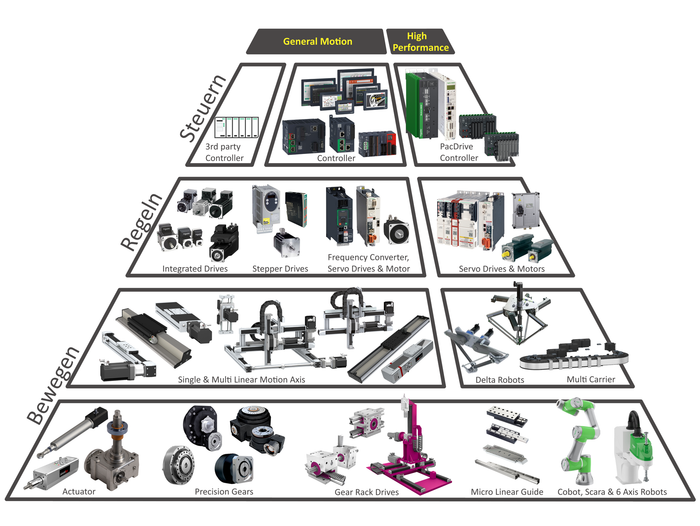 General Motion

High Performance

Steuern

3rd party Controller

Controller

PacDrive Controller

Regeln

Integrated Drives

Stepper Drives

Frequency Converter, Servo Drives & Motor

Servo Drives & Motors

Bewegen

Single & Multi Linear Motion Axis

Delta Robots

Multi Carrier

Actuator

Precision Gears

Gear Rack Drives

Micro Linear Guide

Cobot, Scara & 6 Axis Robots