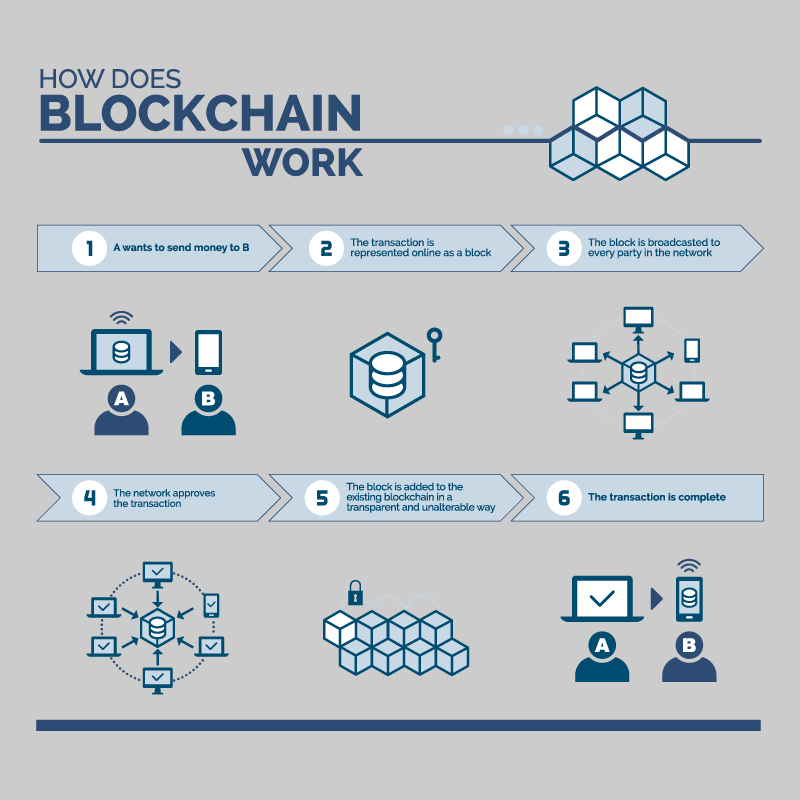 HOW DOES
BLOCKCHAIN
WORK

1 A wants to send money to B

2 The transaction is represented online as a block

3 The block is broadcasted to every party in the network

A B

4 The network approves the transaction

5 The block is added to the existing blockchain in a transparent and unalterable way

6 The transaction is complete

A B