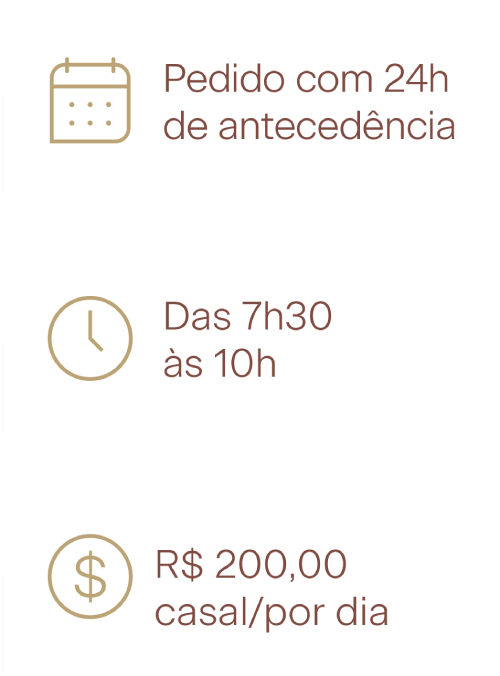 Pedido com 24h de antecedência

Das 7h30 às 10h

R$ 200,00 casal/por dia