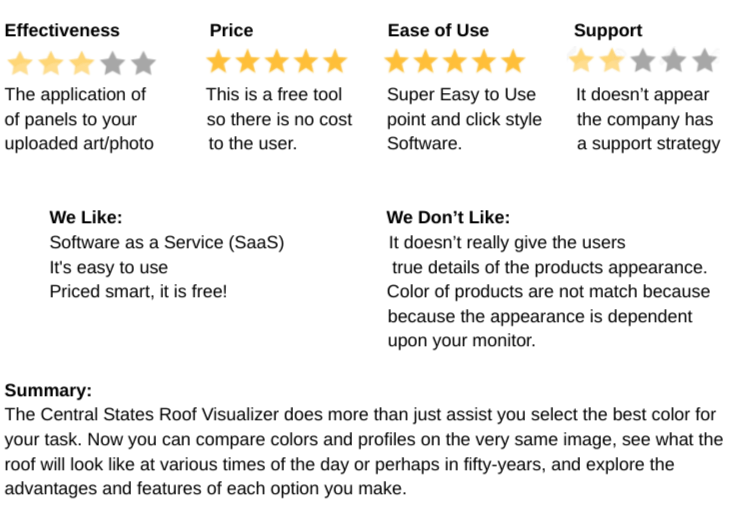 Effectiveness

The application of of panels to your uploaded art/photo

Price

This is a free tool so there is no cost to the user.

Ease of Use

Super Easy to Use point and click style Software.

Support

It doesn't appear the company has a support strategy

We Like:
Software as a Service (SaaS)
It's easy to use
Priced smart, it is free!

We Don't Like:
It doesn't really give the users true details of the products appearance.
Color of products are not match because because the appearance is dependent upon your monitor.

Summary:
The Central States Roof Visualizer does more than just assist you select the best color for your task. Now you can compare colors and profiles on the very same image, see what the roof will look like at various times of the day or perhaps in fifty-years, and explore the advantages and features of each option you make.