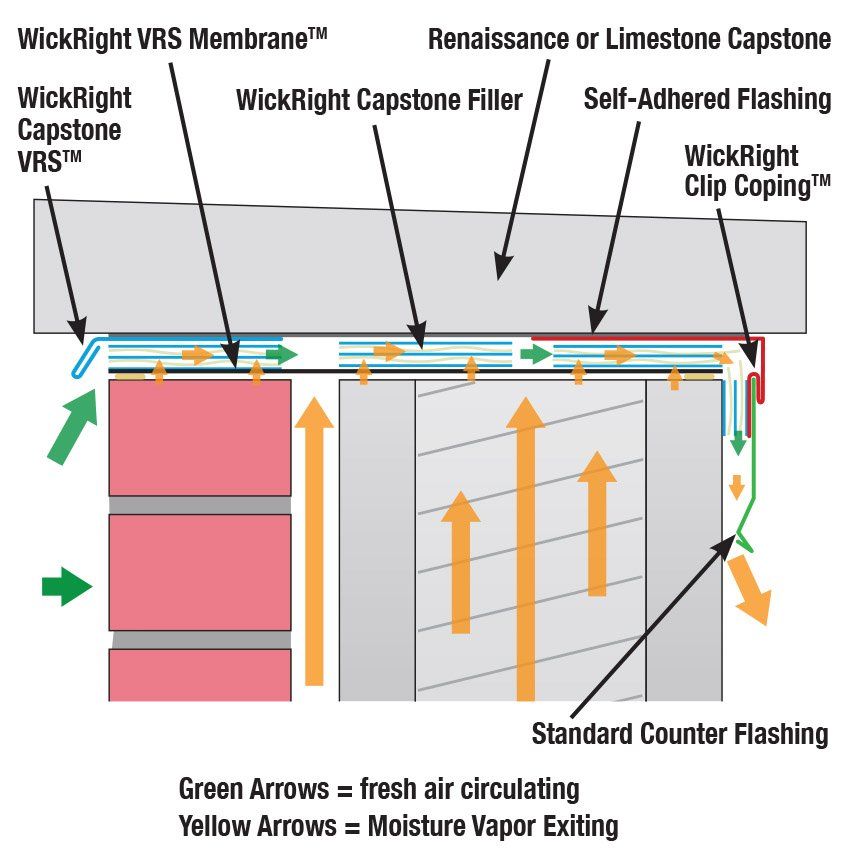 WickRight VRS Membrane™

Renaissance or Limestone Capstone

WickRight Capstone VRS™

WickRight Capstone Filler

Self-Adhered Flashing

WickRight Clip Coping™

Standard Counter Flashing

Green Arrows = fresh air circulating
Yellow Arrows = Moisture Vapor Exiting