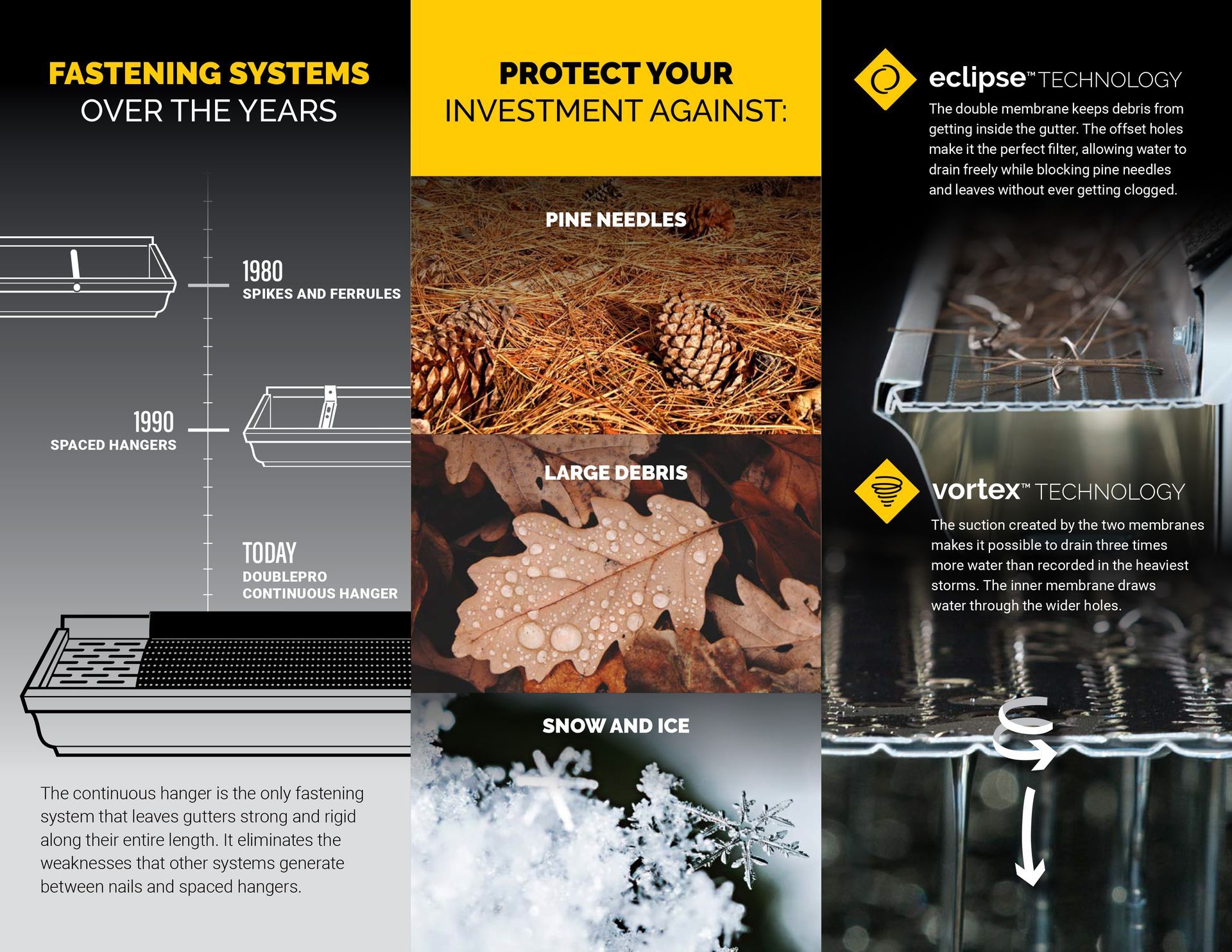 FASTENING SYSTEMS
OVER THE YEARS

1980
SPIKES AND FERRULES

1990
SPACED HANGERS

TODAY
DOUBLEPRO
CONTINUOUS HANGER

The continuous hanger is the only fastening system that leaves gutters strong and rigid along their entire length. It eliminates the weaknesses that other systems generate between nails and spaced hangers.

PROTECT YOUR
INVESTMENT AGAINST:

PINE NEEDLES

LARGE DEBRIS

SNOW AND ICE

eclipse™ TECHNOLOGY

The double membrane keeps debris from getting inside the gutter. The offset holes make it the perfect filter, allowing water to drain freely while blocking pine needles and leaves without ever getting clogged.

vortex™ TECHNOLOGY

The suction created by the two membranes makes it possible to drain three times more water than recorded in the heaviest storms. The inner membrane draws water through the wider holes.