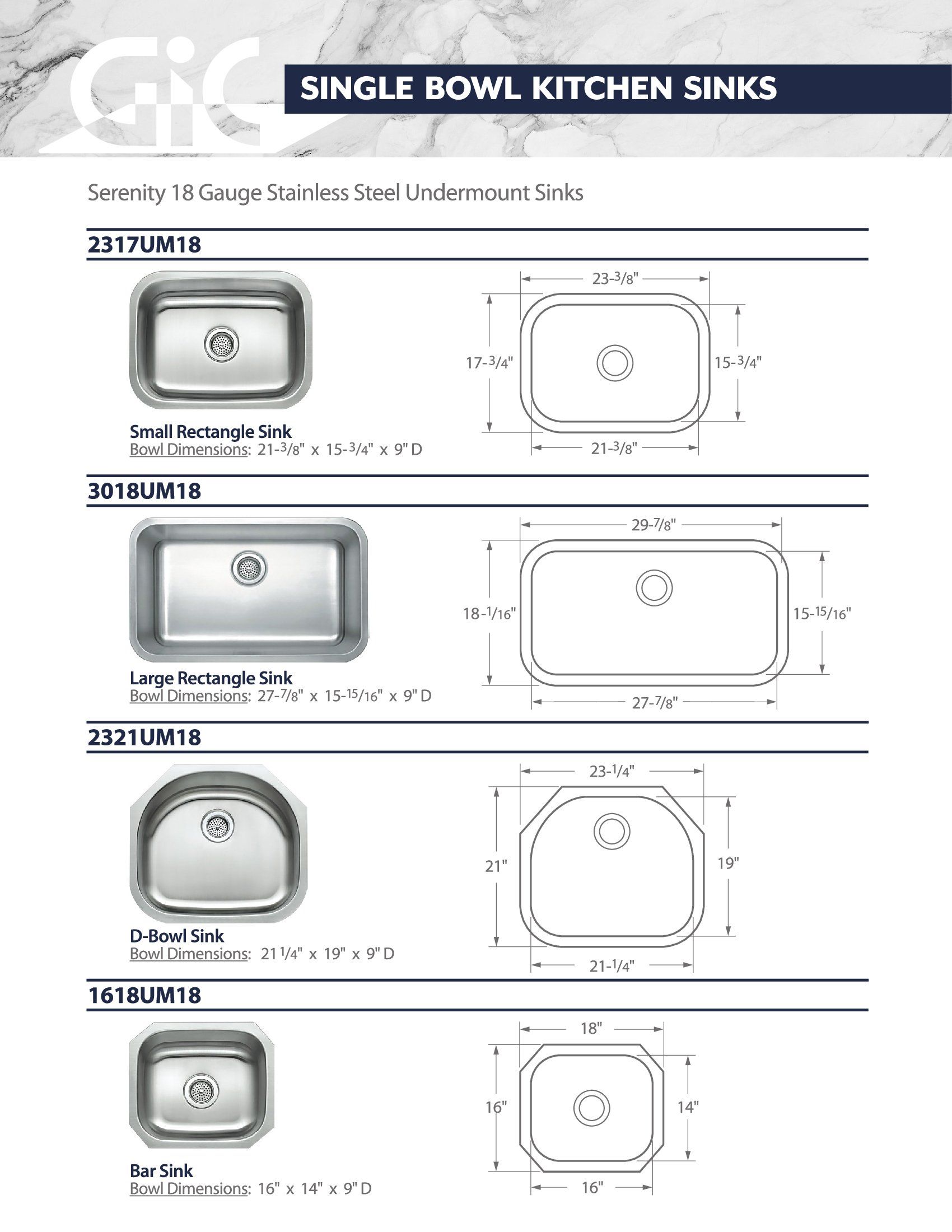 GiC

SINGLE BOWL KITCHEN SINKS

Serenity 18 Gauge Stainless Steel Undermount Sinks

2317UM18

Small Rectangle Sink
Bowl Dimensions: 21-3/8" x 15-3/4" x 9" D

23-3/8"
17-3/4"
15-3/4"
21-3/8"

3018UM18

Large Rectangle Sink
Bowl Dimensions: 27-7/8" x 15-15/16" x 9" D

29-7/8"
18-1/16"
15-15/16"
27-7/8"

2321UM18

D-Bowl Sink
Bowl Dimensions: 21 1/4" x 19" x 9" D

23-1/4"
21"
19"
21-1/4"

1618UM18

Bar Sink
Bowl Dimensions: 16" x 14" x 9" D

18"
16"
14"
16"