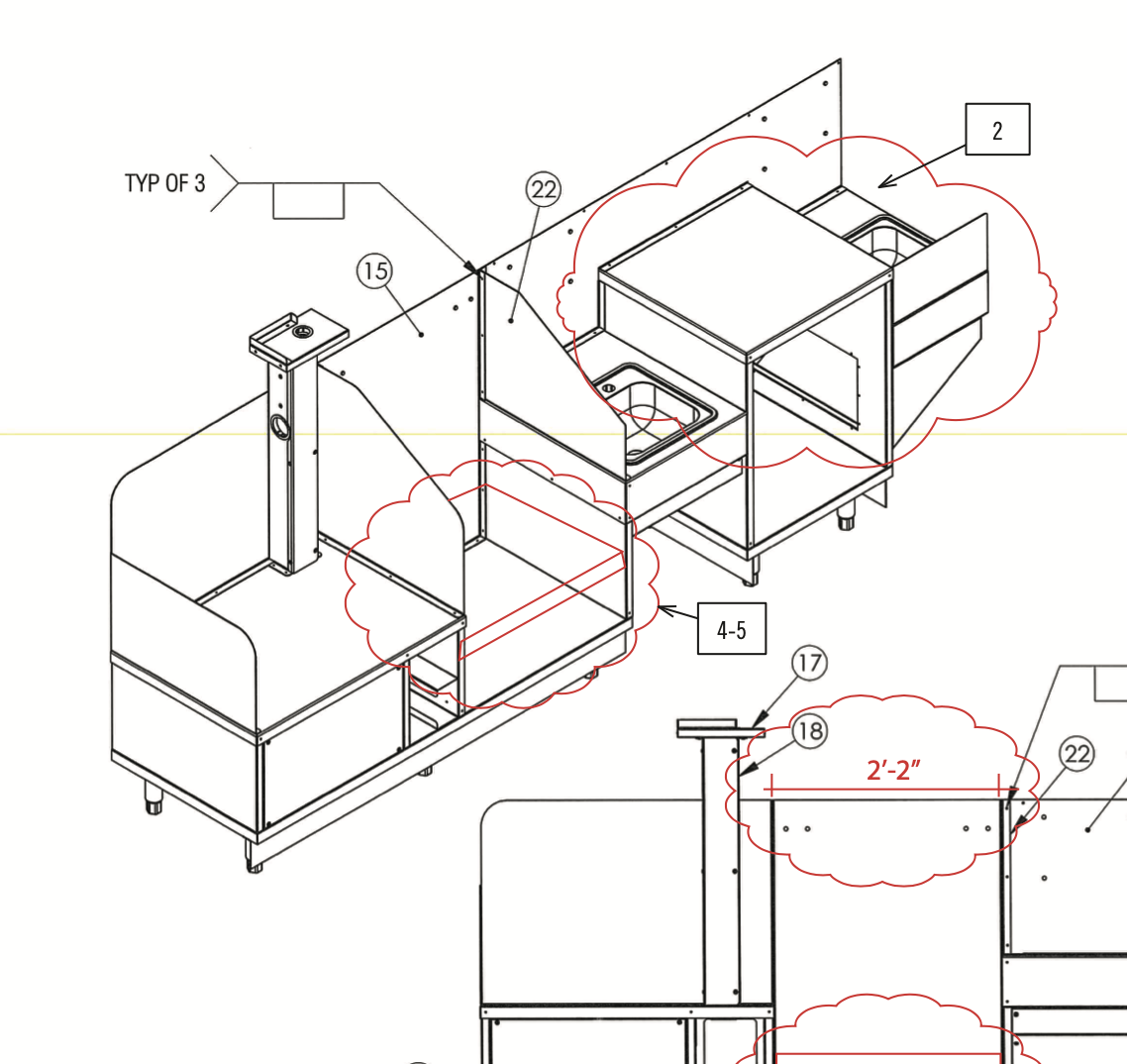 TYP OF 3

22

15

2

4-5

17

18

2'-2"

22