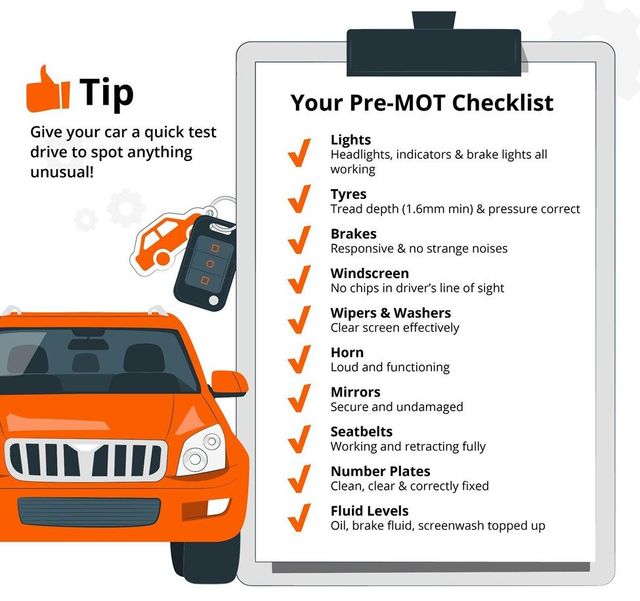 Tip

Give your car a quick test drive to spot anything unusual!

Your Pre-MOT Checklist

Lights
Headlights, indicators & brake lights all working

Tyres
Tread depth (1.6mm min) & pressure correct

Brakes
Responsive & no strange noises

Windscreen
No chips in driver's line of sight

Wipers & Washers
Clear screen effectively

Horn
Loud and functioning

Mirrors
Secure and undamaged

Seatbelts
Working and retracting fully

Number Plates
Clean, clear & correctly fixed

Fluid Levels
Oil, brake fluid, screenwash topped up