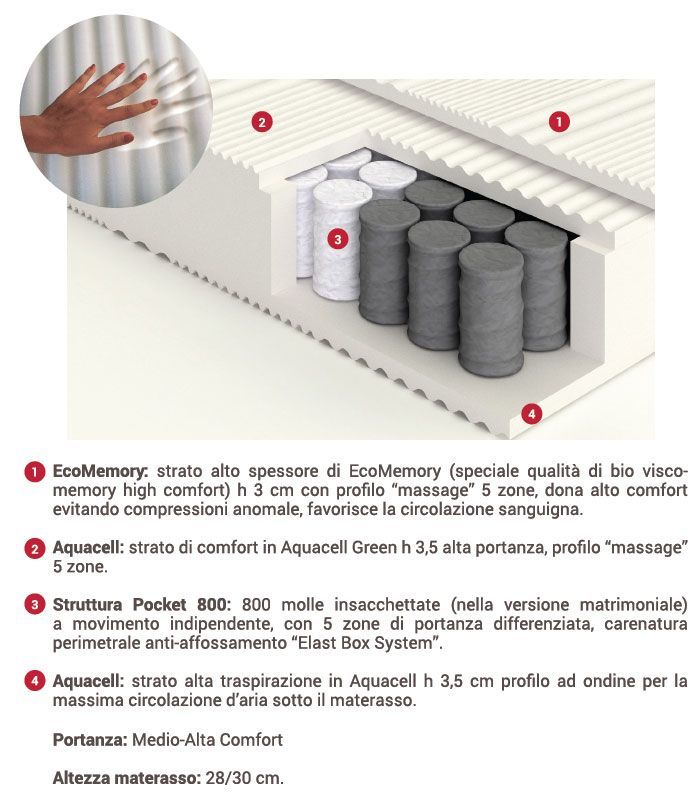 2

1

3

4

1 EcoMemory: strato alto spessore di EcoMemory (speciale qualità di bio visco-memory high comfort) h 3 cm con profilo "massage" 5 zone, dona alto comfort evitando compressioni anomale, favorisce la circolazione sanguigna.

2 Aquacell: strato di comfort in Aquacell Green h 3,5 alta portanza, profilo "massage" 5 zone.

3 Struttura Pocket 800: 800 molle insacchettate (nella versione matrimoniale) a movimento indipendente, con 5 zone di portanza differenziata, carenatura perimetrale anti-affossamento "Elast Box System".

4 Aquacell: strato alta traspirazione in Aquacell h 3,5 cm profilo ad ondine per la massima circolazione d'aria sotto il materasso.

Portanza: Medio-Alta Comfort

Altezza materasso: 28/30 cm.