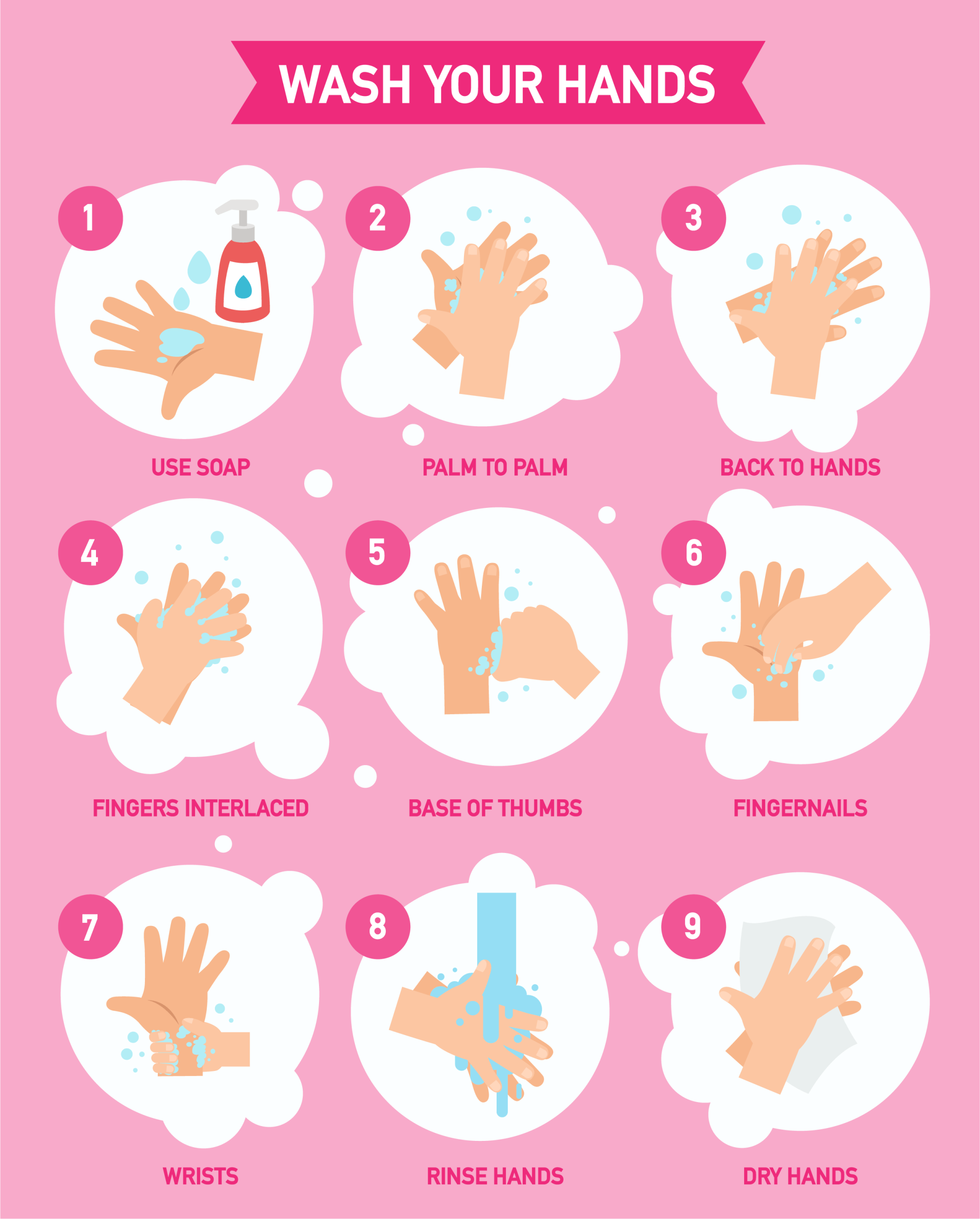 WASH YOUR HANDS

1
USE SOAP

2
PALM TO PALM

3
BACK TO HANDS

4
FINGERS INTERLACED

5
BASE OF THUMBS

6
FINGERNAILS

7
WRISTS

8
RINSE HANDS

9
DRY HANDS