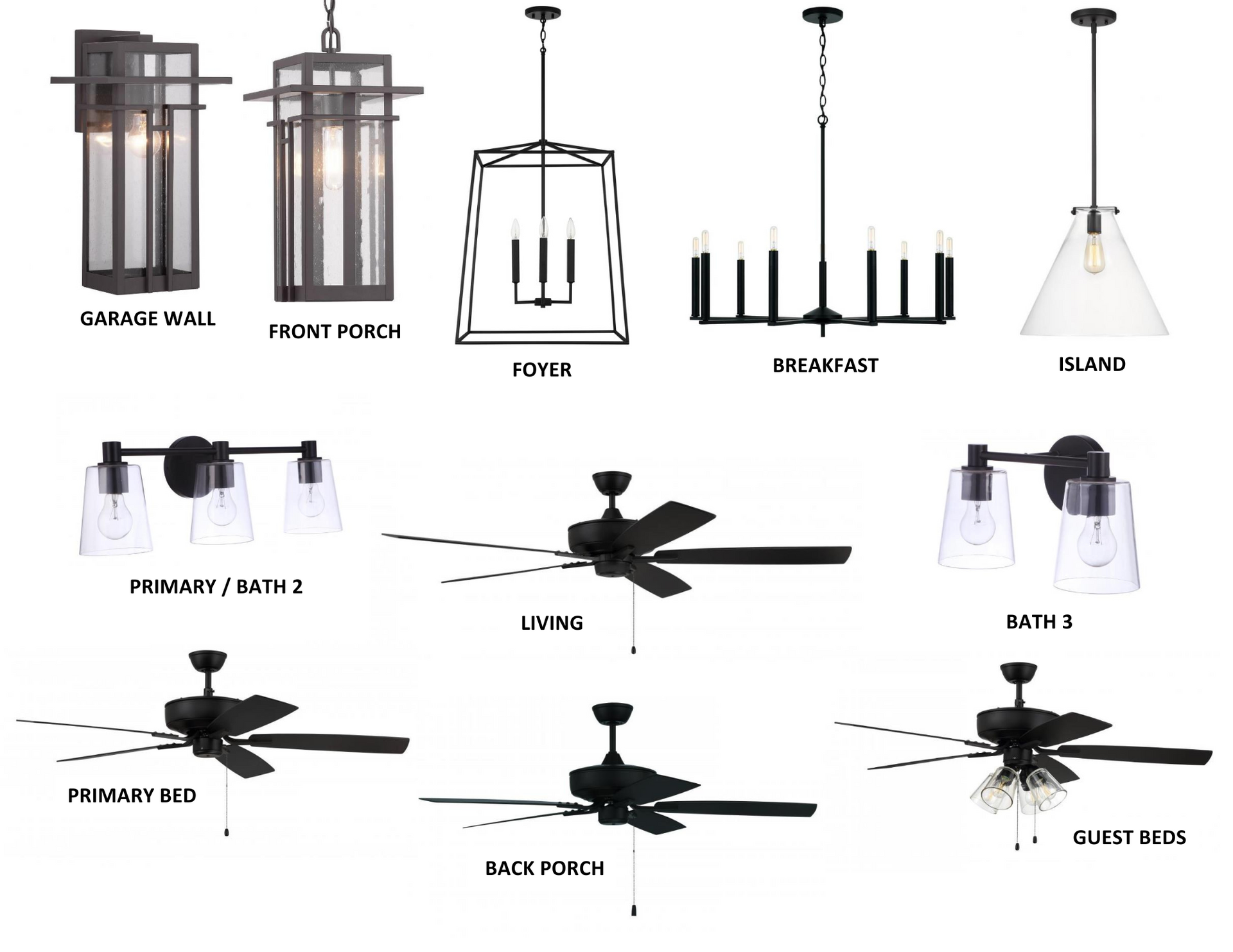 GARAGE WALL

FRONT PORCH

FOYER

BREAKFAST

ISLAND

PRIMARY / BATH 2

LIVING

BATH 3

PRIMARY BED

BACK PORCH

GUEST BEDS