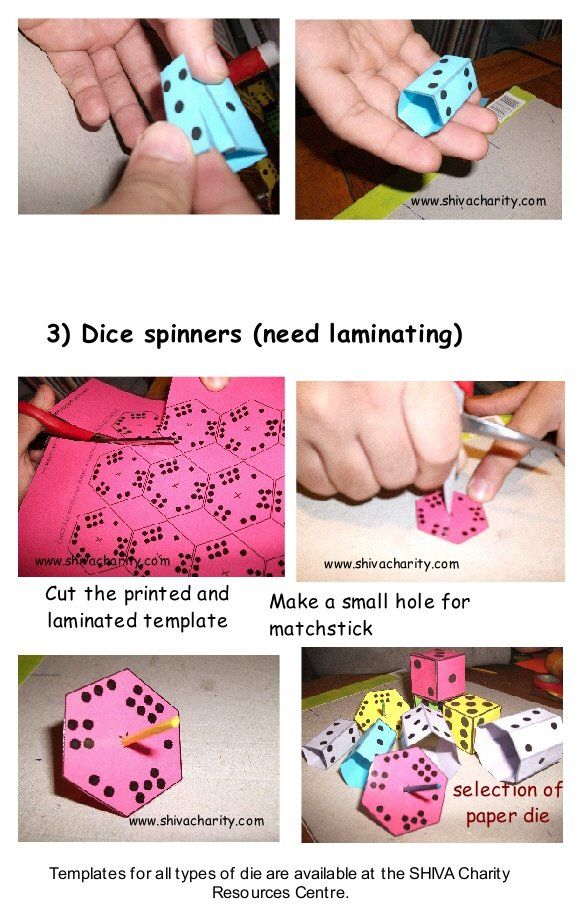 www.shivacharity.com

3) Dice spinners (need laminating)

www.shivacharity.com

www.shivacharity.com

Cut the printed and laminated template

Make a small hole for matchstick

www.shivacharity.com

selection of paper die

Templates for all types of die are available at the SHIVA Charity Resources Centre.