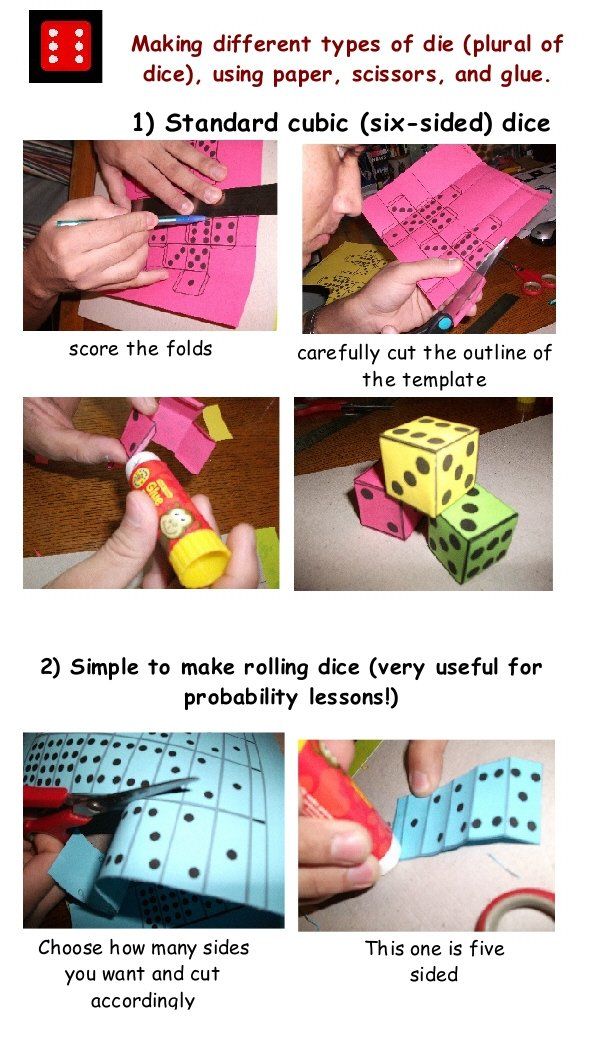 Making different types of die (plural of dice), using paper, scissors, and glue.

1) Standard cubic (six-sided) dice

score the folds

carefully cut the outline of the template

Glue

2) Simple to make rolling dice (very useful for probability lessons!)

Choose how many sides you want and cut accordingly

This one is five sided