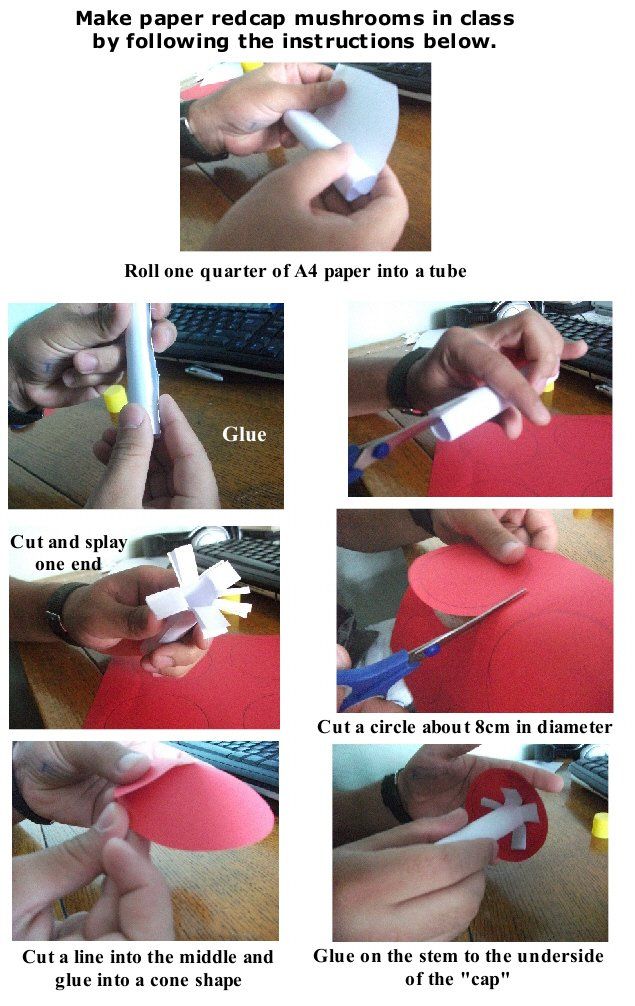 Make paper redcap mushrooms in class by following the instructions below.

Roll one quarter of A4 paper into a tube

Glue

Cut and splay one end

Cut a circle about 8cm in diameter

Cut a line into the middle and glue into a cone shape

Glue on the stem to the underside of the "cap"