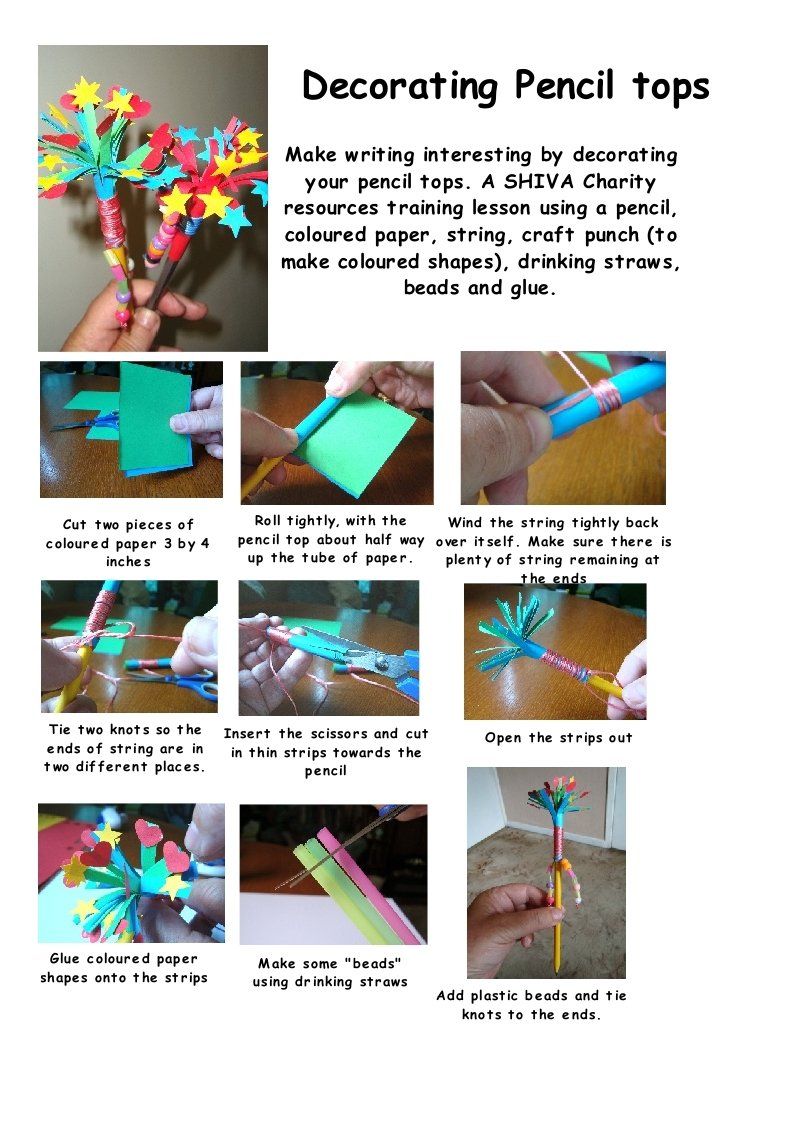 Decorating Pencil tops

Make writing interesting by decorating your pencil tops. A SHIVA Charity resources training lesson using a pencil, coloured paper, string, craft punch (to make coloured shapes), drinking straws, beads and glue.

Cut two pieces of coloured paper 3 by 4 inches

Roll tightly, with the pencil top about half way up the tube of paper.

Wind the string tightly back over itself. Make sure there is plenty of string remaining at the ends

Tie two knots so the ends of string are in two different places.

Insert the scissors and cut in thin strips towards the pencil

Open the strips out

Glue coloured paper shapes onto the strips

Make some "beads" using drinking straws

Add plastic beads and tie knots to the ends.