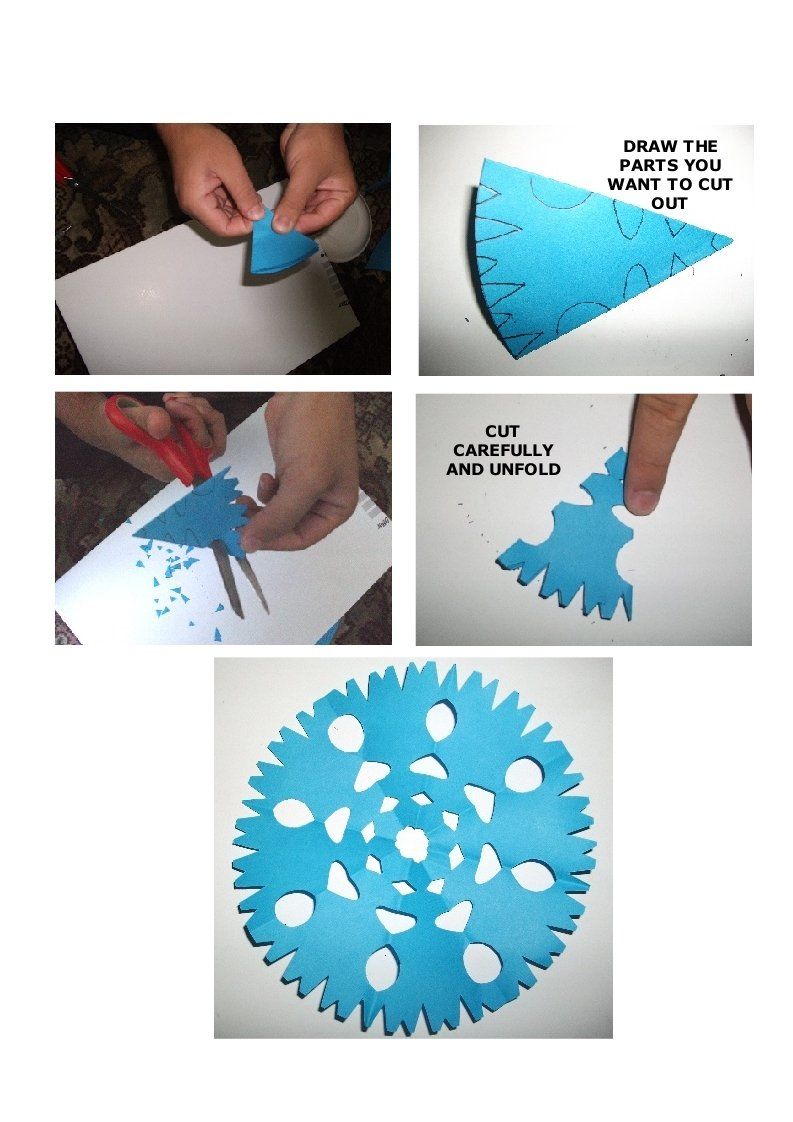 DRAW THE PARTS YOU WANT TO CUT OUT

CUT CAREFULLY AND UNFOLD