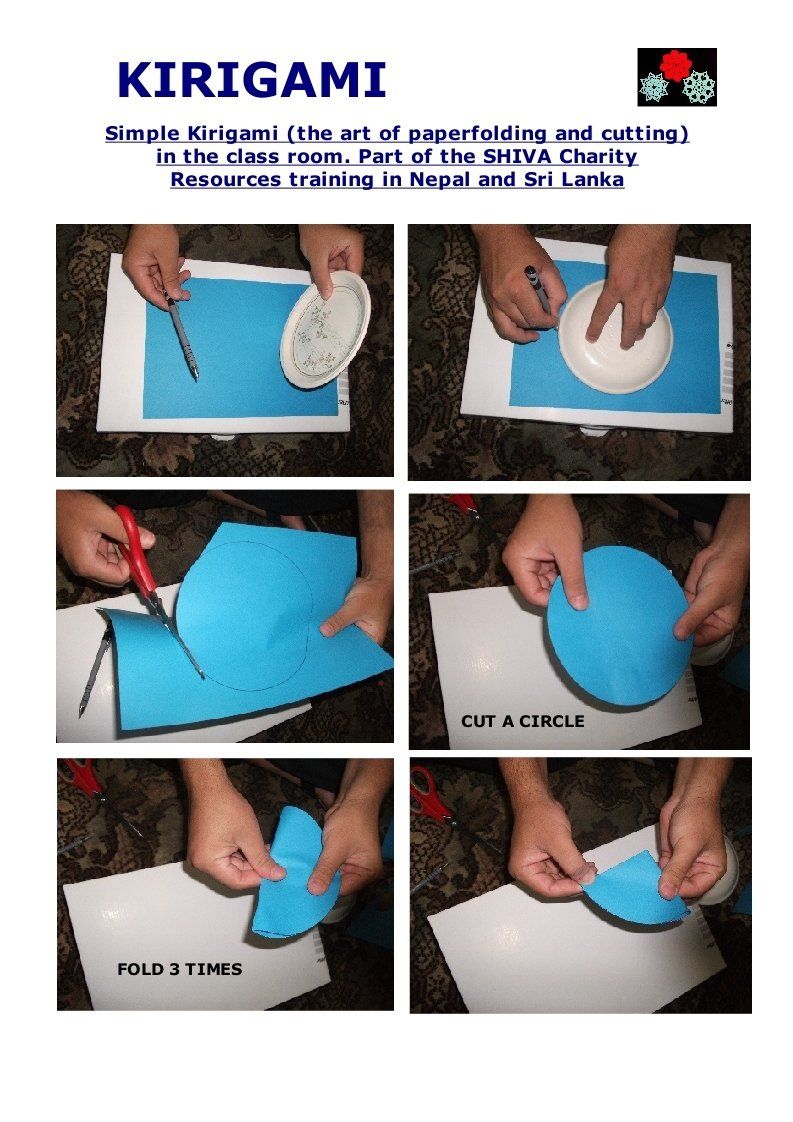 KIRIGAMI

Simple Kirigami (the art of paperfolding and cutting) in the class room. Part of the SHIVA Charity Resources training in Nepal and Sri Lanka

CUT A CIRCLE

FOLD 3 TIMES