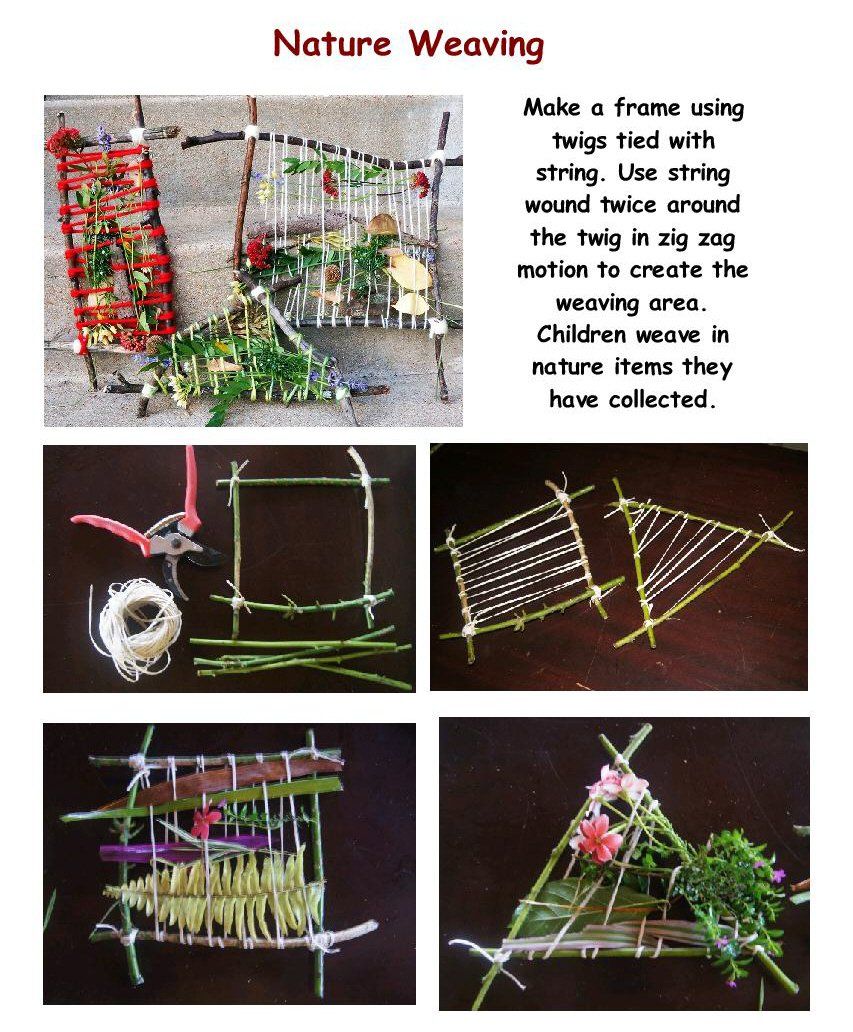 Nature Weaving

Make a frame using twigs tied with string. Use string wound twice around the twig in zig zag motion to create the weaving area. Children weave in nature items they have collected.