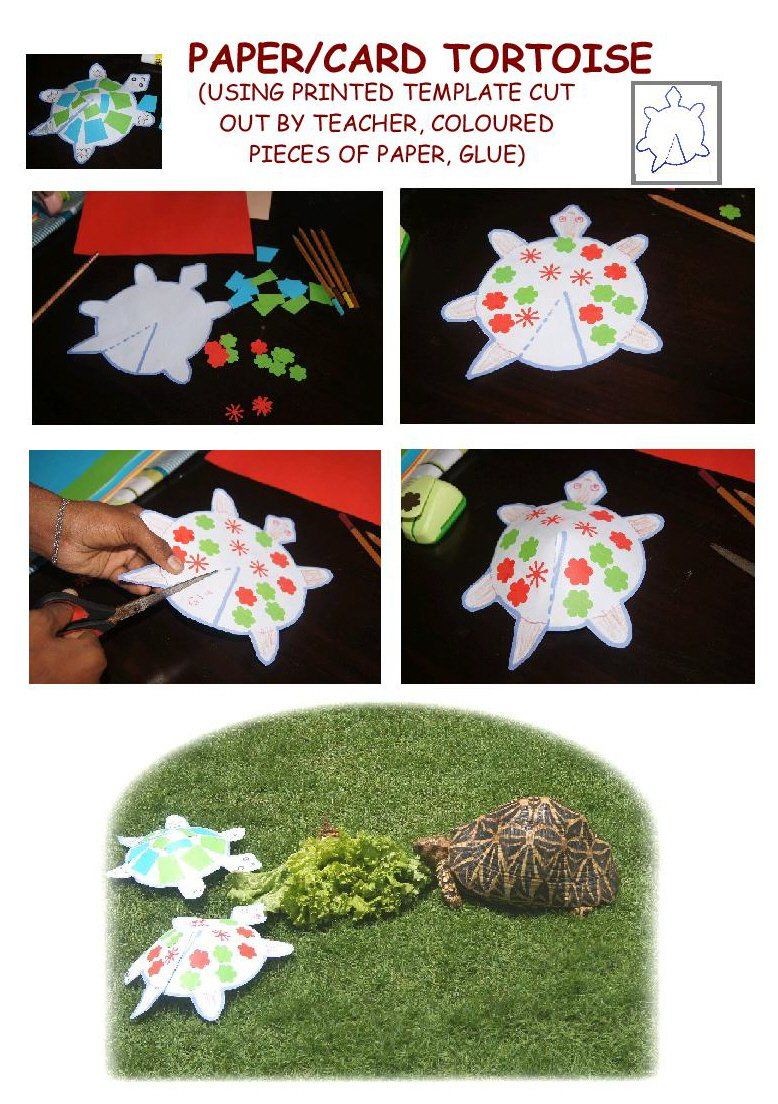 PAPER/CARD TORTOISE

(USING PRINTED TEMPLATE CUT OUT BY TEACHER, COLOURED PIECES OF PAPER, GLUE)