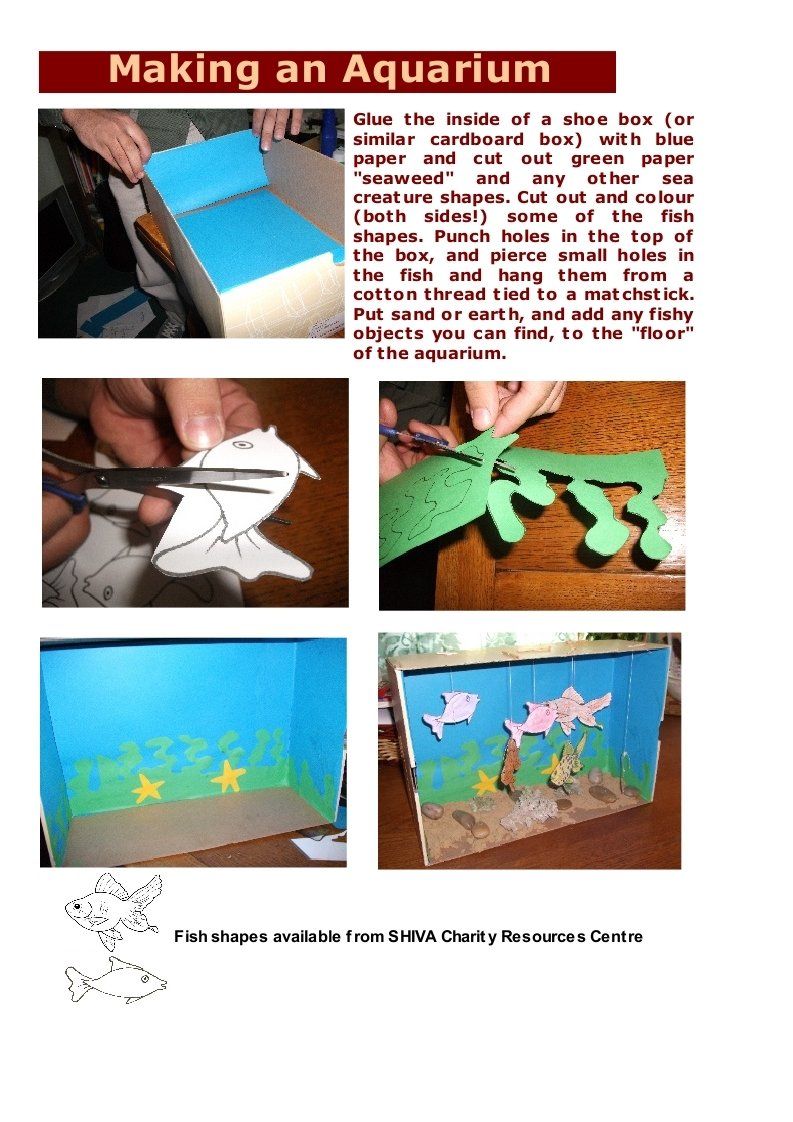 Making an Aquarium

Glue the inside of a shoe box (or similar cardboard box) with blue paper and cut out green paper "seaweed" and any other sea creature shapes. Cut out and colour (both sides!) some of the fish shapes. Punch holes in the top of the box, and pierce small holes in the fish and hang them from a cotton thread tied to a matchstick. Put sand or earth, and add any fishy objects you can find, to the "floor" of the aquarium.

Fish shapes available from SHIVA Charity Resources Centre