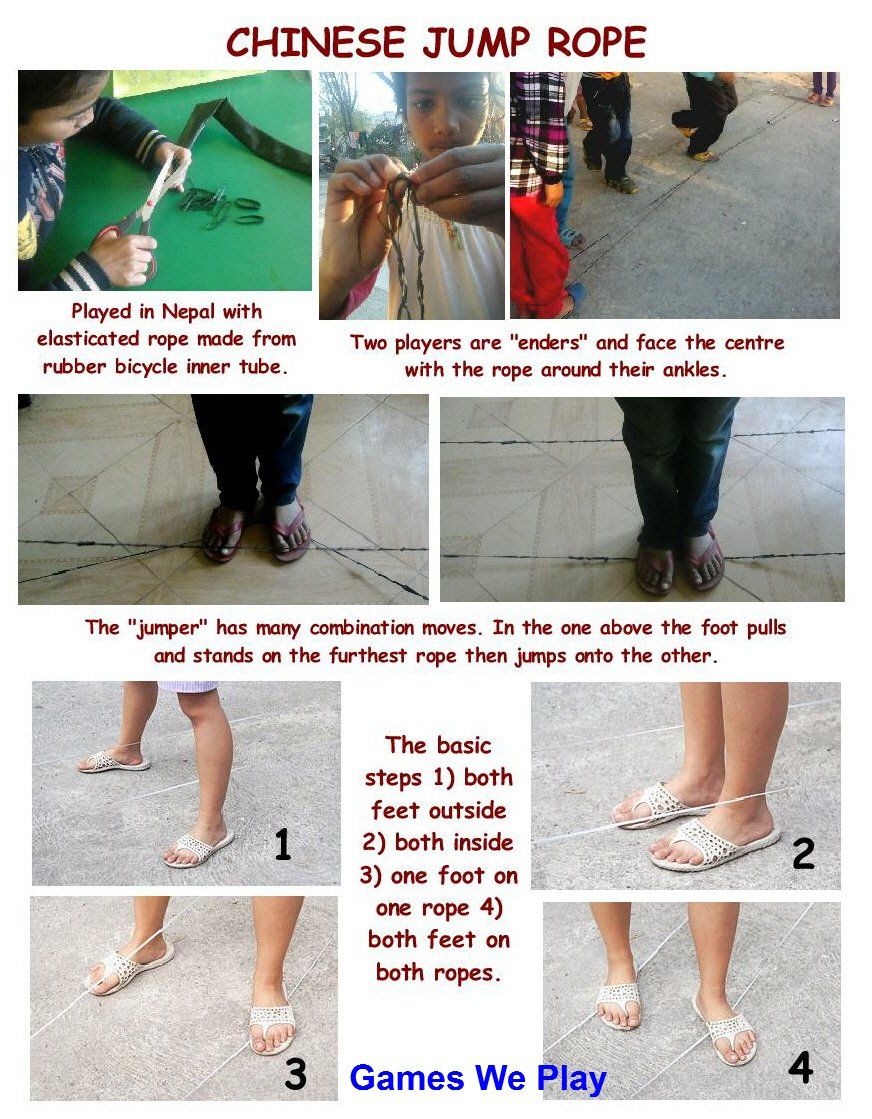 CHINESE JUMP ROPE

Played in Nepal with elasticated rope made from rubber bicycle inner tube.

Two players are "enders" and face the centre with the rope around their ankles.

The "jumper" has many combination moves. In the one above the foot pulls and stands on the furthest rope then jumps onto the other.

1

The basic steps 1) both feet outside 2) both inside 3) one foot on one rope 4) both feet on both ropes.

2

3

Games We Play

4