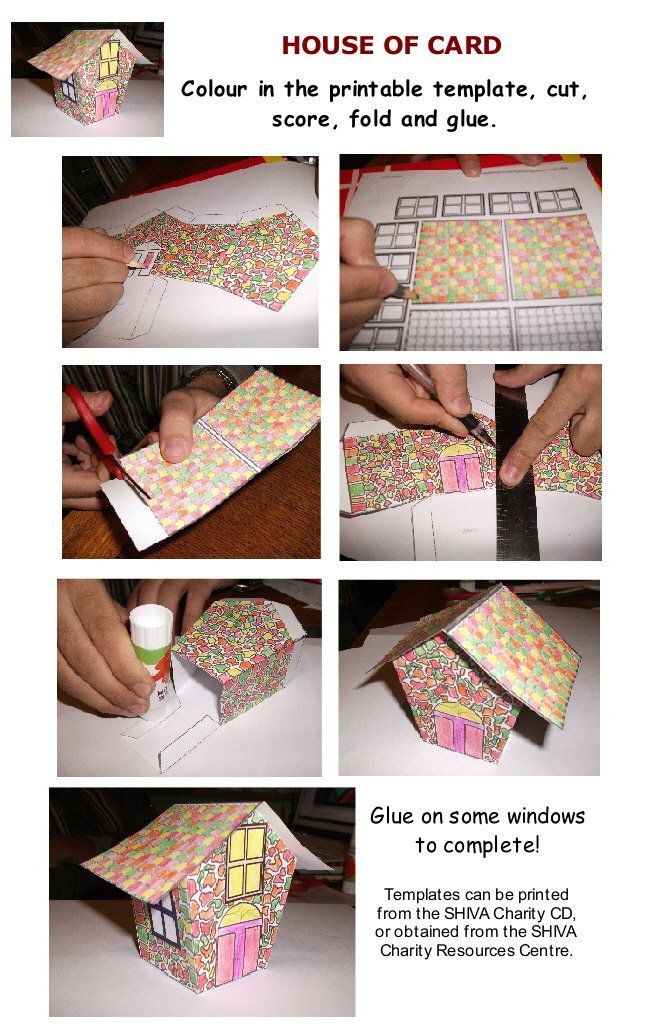 HOUSE OF CARD

Colour in the printable template, cut, score, fold and glue.

Glue on some windows to complete!

Templates can be printed from the SHIVA Charity CD, or obtained from the SHIVA Charity Resources Centre.