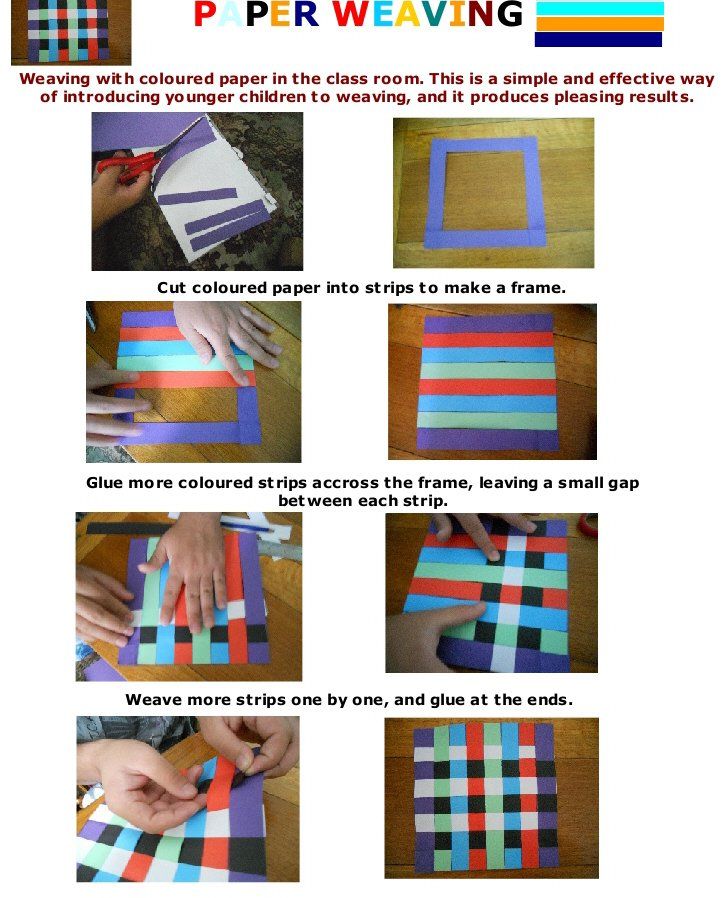 PAPER WEAVING

Weaving with coloured paper in the class room. This is a simple and effective way of introducing younger children to weaving, and it produces pleasing results.

Cut coloured paper into strips to make a frame.

Glue more coloured strips accross the frame, leaving a small gap between each strip.

Weave more strips one by one, and glue at the ends.