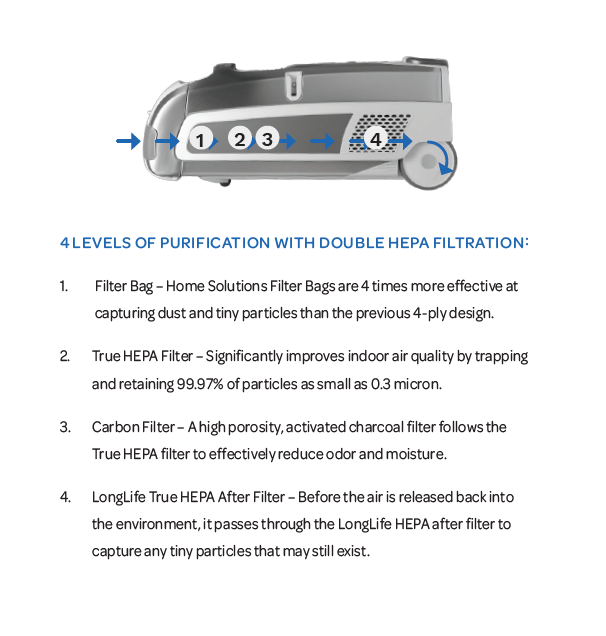 1 2 3 4

4 LEVELS OF PURIFICATION WITH DOUBLE HEPA FILTRATION:

1. Filter Bag – Home Solutions Filter Bags are 4 times more effective at capturing dust and tiny particles than the previous 4-ply design.

2. True HEPA Filter – Significantly improves indoor air quality by trapping and retaining 99.97% of particles as small as 0.3 micron.

3. Carbon Filter – A high porosity, activated charcoal filter follows the True HEPA filter to effectively reduce odor and moisture.

4. LongLife True HEPA After Filter – Before the air is released back into the environment, it passes through the LongLife HEPA after filter to capture any tiny particles that may still exist.