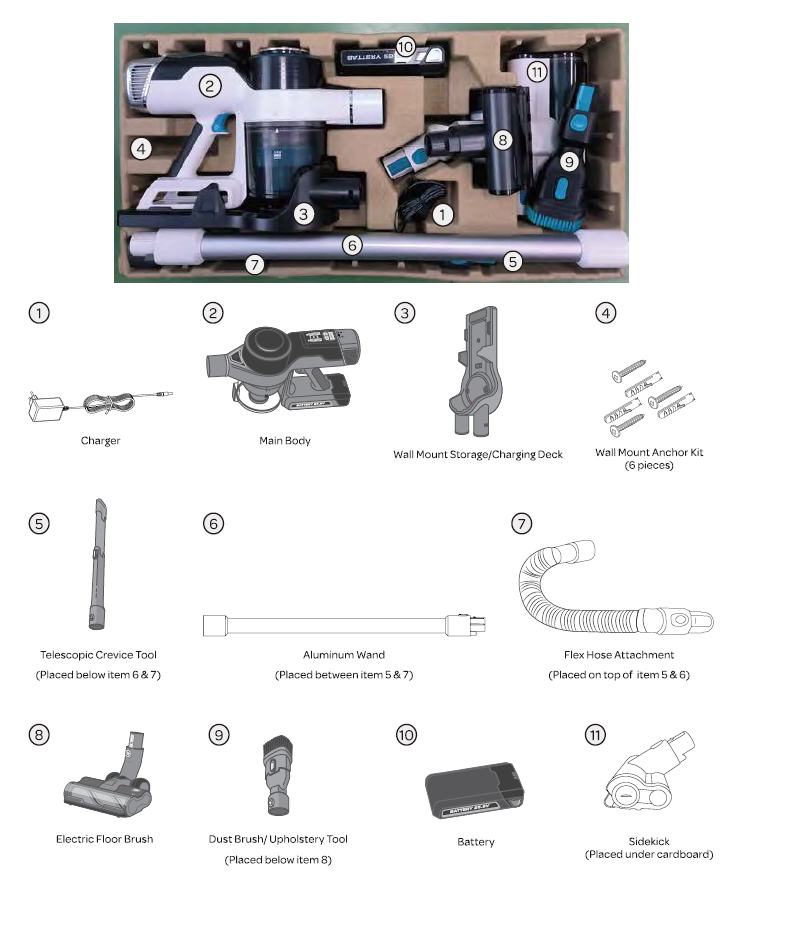 10
2
11
4
8
9
3
1
6
7
5

1
Charger

2
Main Body

3
Wall Mount Storage/Charging Deck

4
Wall Mount Anchor Kit
(6 pieces)

5
Telescopic Crevice Tool
(Placed below item 6 & 7)

6
Aluminum Wand
(Placed between item 5 & 7)

7
Flex Hose Attachment
(Placed on top of item 5 & 6)

8
Electric Floor Brush

9
Dust Brush/ Upholstery Tool
(Placed below item 8)

10
Battery

11
Sidekick
(Placed under cardboard)