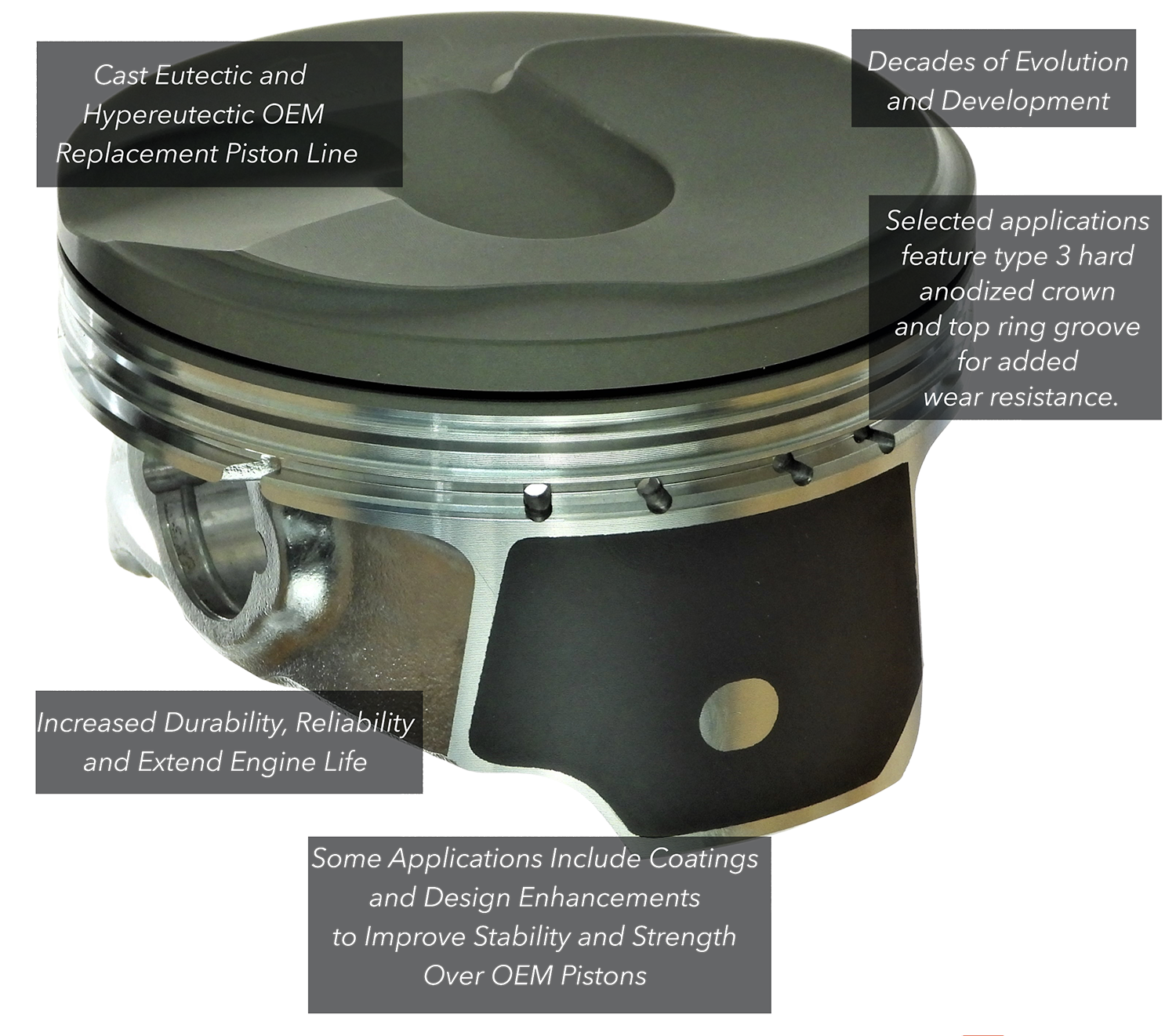 Cast Eutectic and Hypereutectic OEM Replacement Piston Line

Decades of Evolution and Development

Selected applications feature type 3 hard anodized crown and top ring groove for added wear resistance.

Increased Durability, Reliability and Extend Engine Life

Some Applications Include Coatings and Design Enhancements to Improve Stability and Strength Over OEM Pistons