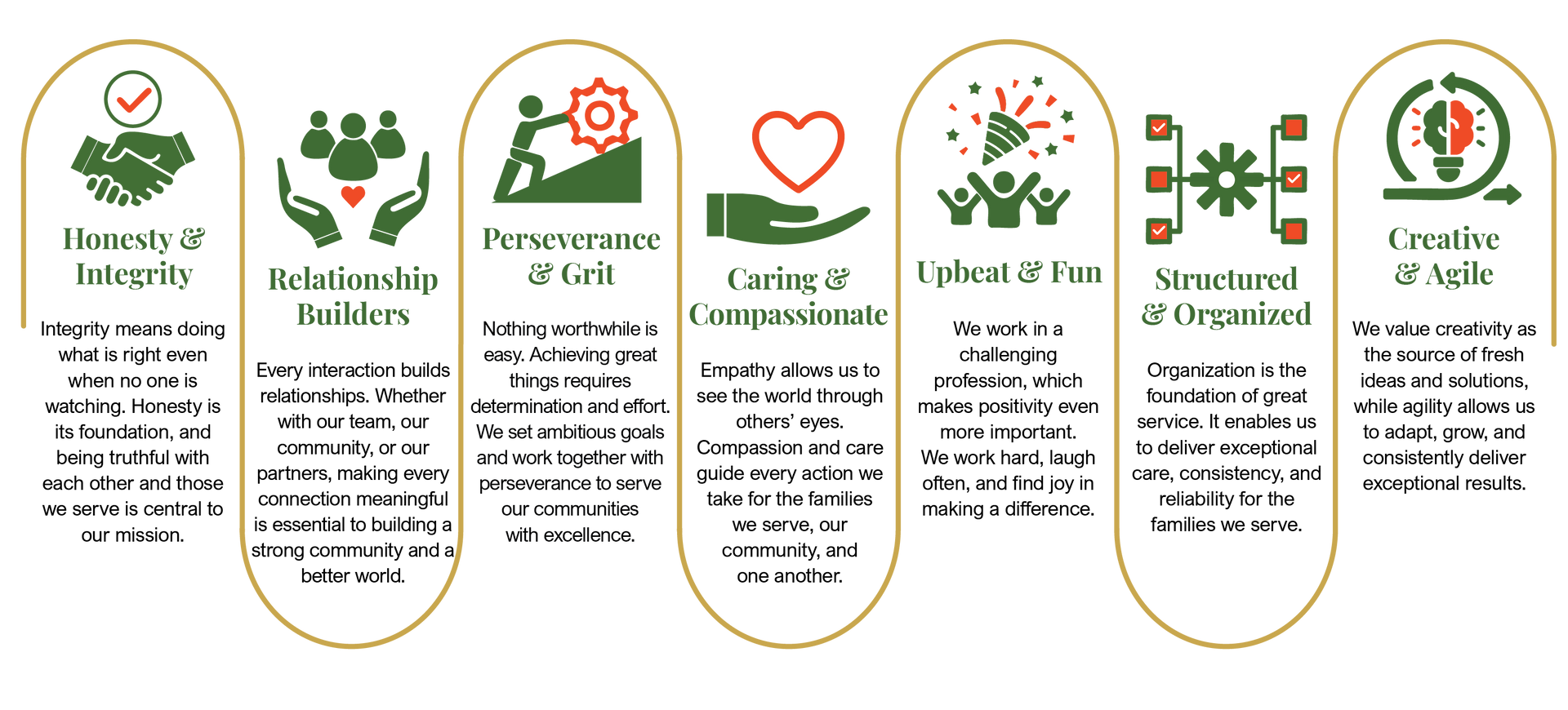 Honesty & Integrity

Integrity means doing what is right even when no one is watching. Honesty is its foundation, and being truthful with each other and those we serve is central to our mission.

Relationship Builders

Every interaction builds relationships. Whether with our team, our community, or our partners, making every connection meaningful is essential to building a strong community and a better world.

Perseverance & Grit

Nothing worthwhile is easy. Achieving great things requires determination and effort. We set ambitious goals and work together with perseverance to serve our communities with excellence.

Caring & Compassionate

Empathy allows us to see the world through others' eyes. Compassion and care guide every action we take for the families we serve, our community, and one another.

Upbeat & Fun

We work in a challenging profession, which makes positivity even more important. We work hard, laugh often, and find joy in making a difference.

Structured & Organized

Organization is the foundation of great service. It enables us to deliver exceptional care, consistency, and reliability for the families we serve.

Creative & Agile

We value creativity as the source of fresh ideas and solutions, while agility allows us to adapt, grow, and consistently deliver exceptional results.