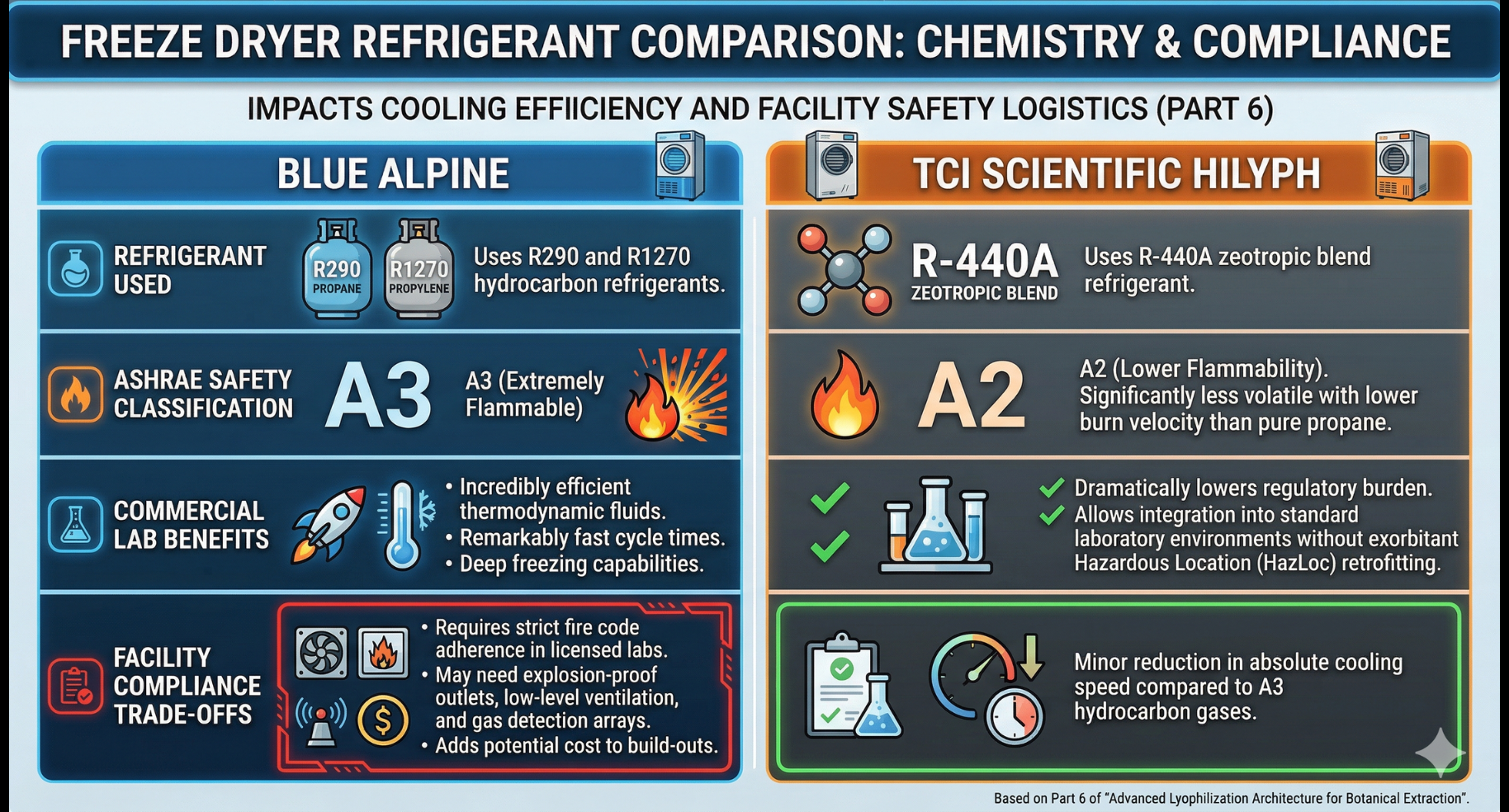 FREEZE DRYER REFRIGERANT COMPARISON: CHEMISTRY & COMPLIANCE

IMPACTS COOLING EFFIICIENCY AND FACILITY SAFETY LOGISTICS (PART 6)

BLUE ALPINE

REFRIGERANT USED

R290 PROPANE

R1270 PROPYLENE

Uses R290 and R1270 hydrocarbon refrigerants.

ASHRAE SAFETY CLASSIFICATION

A3

A3 (Extremely Flammable)

COMMERCIAL LAB BENEFITS

• Incredibly efficient thermodynamic fluids.
• Remarkably fast cycle times.
• Deep freezing capabilities.

FACILITY COMPLIANCE TRADE-OFFS

• Requires strict fire code adherence in licensed labs.
• May need explosion-proof outlets, low-level ventilation, and gas detection arrays.
• Adds potential cost to build-outs.

TCI SCIENTIFIC HILYPH

R-440A

ZEOTROPIC BLEND

Uses R-440A zeotropic blend refrigerant.

A2

A2 (Lower Flammability). Significantly less volatile with lower burn velocity than pure propane.

Dramatically lowers regulatory burden.
Allows integration into standard laboratory environments without exorbitant Hazardous Location (HazLoc) retrofitting.

Minor reduction in absolute cooling speed compared to A3 hydrocarbon gases.

Based on Part 6 of "Advanced Lyophilization Architecture for Botanical Extraction".