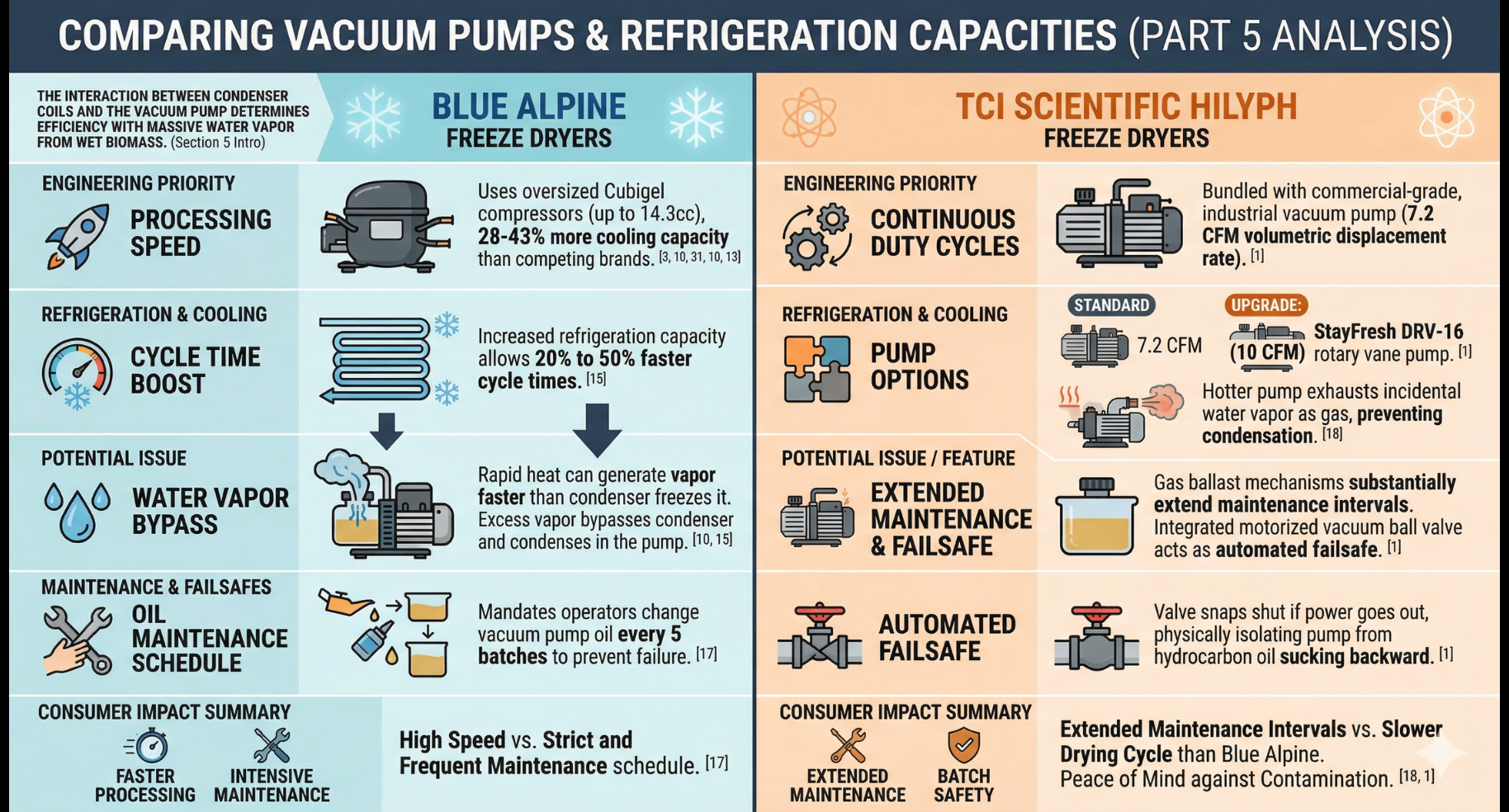 COMPARING VACUUM PUMPS & REFRIGERATION CAPACITIES (PART 5 ANALYSIS)

THE INTERACTION BETWEEN CONDENSER COILS AND THE VACUUM PUMP DETERMINES EFFICIENCY WITH MASSIVE WATER VAPOR FROM WET BIOMASS. (Section 5 Intro)

BLUE ALPINE
FREEZE DRYERS

ENGINEERING PRIORITY
PROCESSING SPEED

Uses oversized Cubigel compressors (up to 14.3cc), 28-43% more cooling capacity than competing brands. [3, 10, 31, 10, 13]

REFRIGERATION & COOLING
CYCLE TIME BOOST

Increased refrigeration capacity allows 20% to 50% faster cycle times. [15]

POTENTIAL ISSUE
WATER VAPOR BYPASS

Rapid heat can generate vapor faster than condenser freezes it. Excess vapor bypasses condenser and condenses in the pump. [10, 15]

MAINTENANCE & FAILSAFES
OIL MAINTENANCE SCHEDULE

Mandates operators change vacuum pump oil every 5 batches to prevent failure. [17]

CONSUMER IMPACT SUMMARY
FASTER PROCESSING
INTENSIVE MAINTENANCE

High Speed vs. Strict and Frequent Maintenance schedule. [17]

TCI SCIENTIFIC HILYPH
FREEZE DRYERS

ENGINEERING PRIORITY
CONTINUOUS DUTY CYCLES

Bundled with commercial-grade, industrial vacuum pump (7.2 CFM volumetric displacement rate). [1]

REFRIGERATION & COOLING
PUMP OPTIONS

STANDARD
7.2 CFM
UPGRADE:
(10 CFM)
StayFresh DRV-16 rotary vane pump. [1]

Hotter pump exhausts incidental water vapor as gas, preventing condensation. [18]

POTENTIAL ISSUE / FEATURE
EXTENDED MAINTENANCE & FAILSAFE

Gas ballast mechanisms substantially extend maintenance intervals. Integrated motorized vacuum ball valve acts as automated failsafe. [1]

AUTOMATED FAILSAFE

Valve snaps shut if power goes out, physically isolating pump from hydrocarbon oil sucking backward. [1]

CONSUMER IMPACT SUMMARY
EXTENDED MAINTENANCE
BATCH SAFETY

Extended Maintenance Intervals vs. Slower Drying Cycle than Blue Alpine.
Peace of Mind against Contamination. [18, 1]