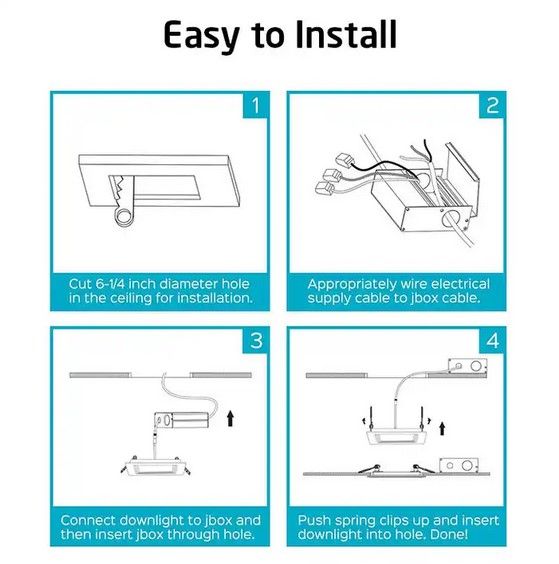 Easy to Install

1

Cut 6-1/4 inch diameter hole in the ceiling for installation.

2

Appropriately wire electrical supply cable to jbox cable.

3

Connect downlight to jbox and then insert jbox through hole.

4

Push spring clips up and insert downlight into hole. Done!