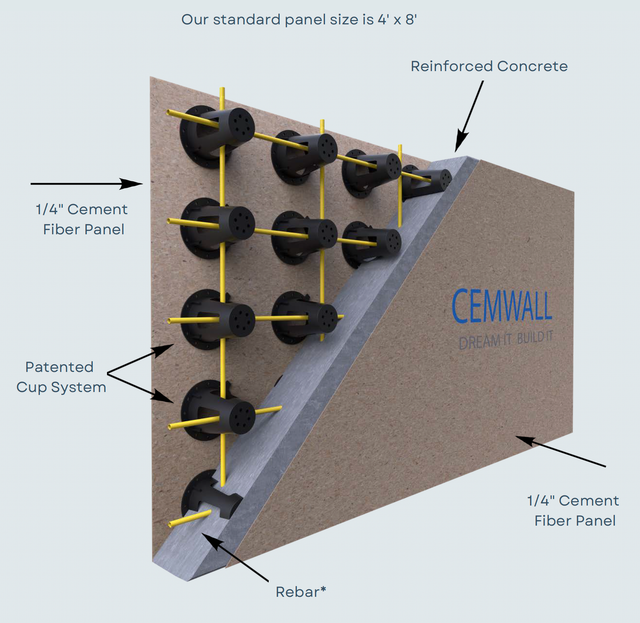 Our standard panel size is 4' x 8'

Reinforced Concrete

1/4" Cement Fiber Panel

CEMWALL
DREAM IT BUILD IT

Patented Cup System

1/4" Cement Fiber Panel

Rebar*