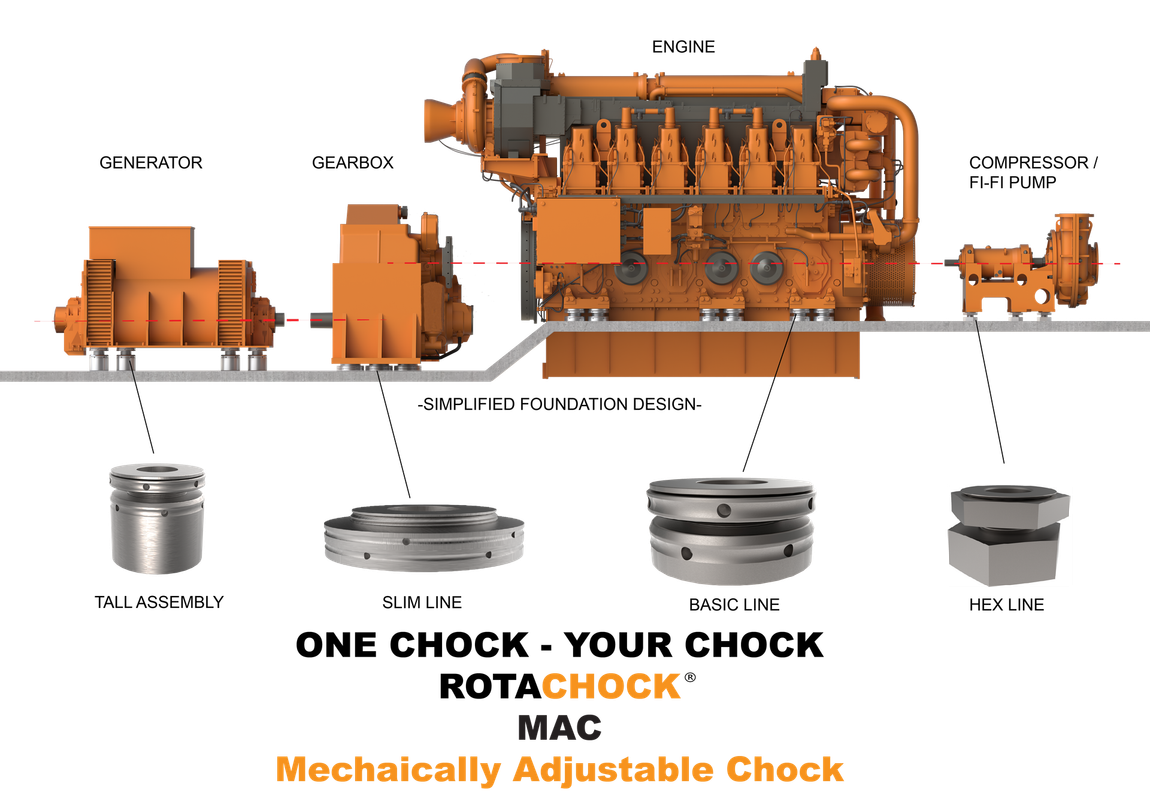 ENGINE

GENERATOR

GEARBOX

COMPRESSOR / FI-FI PUMP

-SIMPLIFIED FOUNDATION DESIGN-

TALL ASSEMBLY

SLIM LINE

BASIC LINE

HEX LINE

ONE CHOCK - YOUR CHOCK

ROTACHOCK®

MAC

Mechaically Adjustable Chock