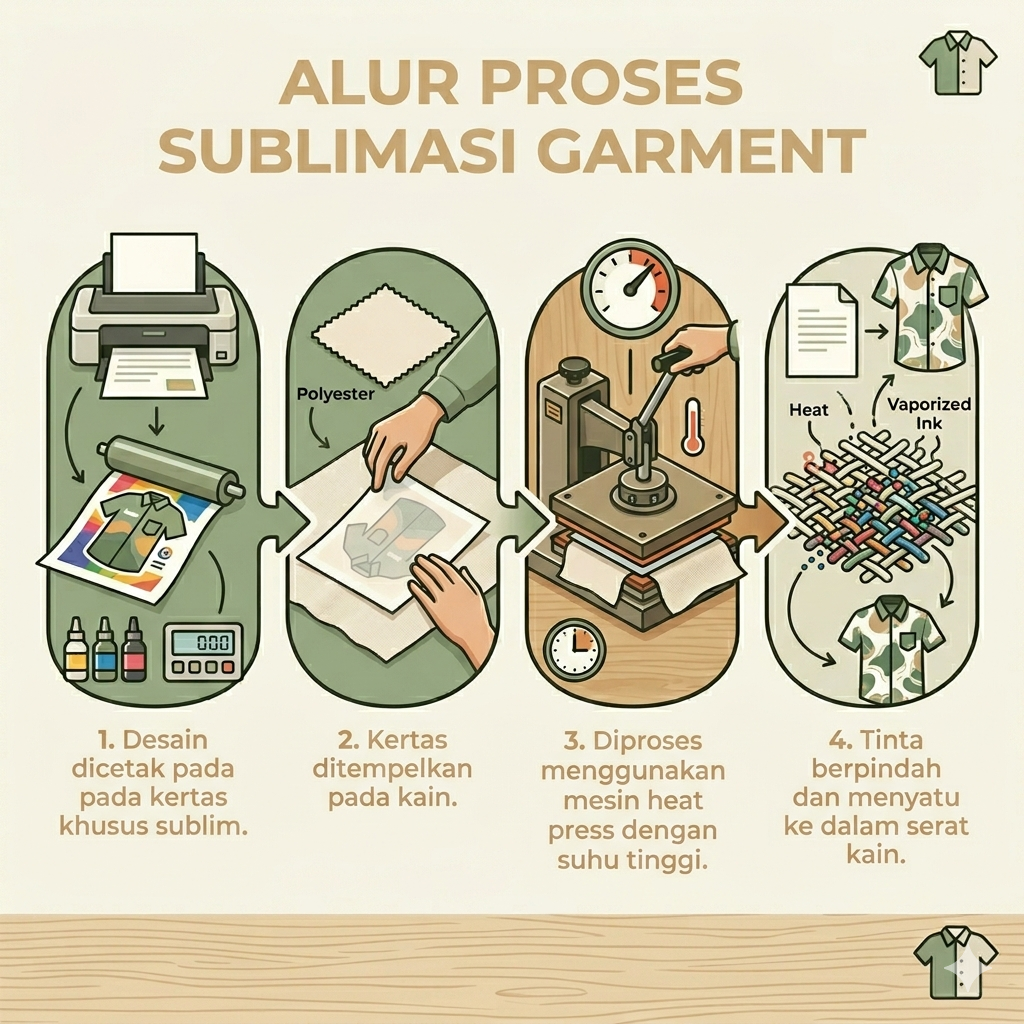 ALUR PROSES SUBLIMASI GARMENT

000

Polyester

Heat

Vaporized Ink

1. Desain dicetak pada pada kertas khusus sublim.

2. Kertas ditempelkan pada kain.

3. Diproses menggunakan mesin heat press dengan suhu tinggi.

4. Tinta berpindah dan menyatu ke dalam serat kain.