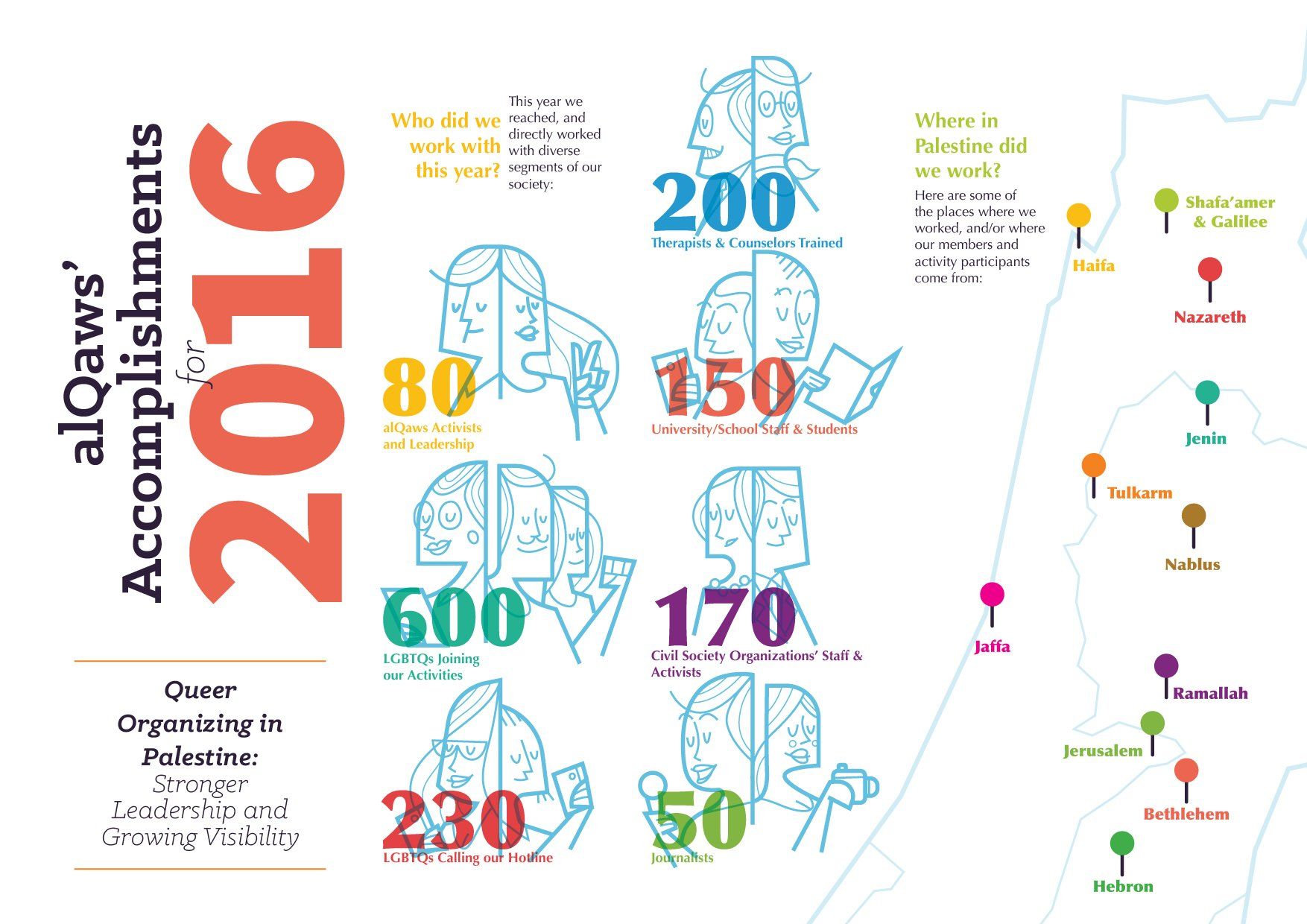 alQaws' Accomplishments for 2016

Queer Organizing in Palestine: Stronger Leadership and Growing Visibility

Who did we work with this year?

This year we reached, and directly worked with diverse segments of our society:

200
Therapists & Counselors Trained

80
alQaws Activists and Leadership

150
University/School Staff & Students

600
LGBTQs Joining our Activities

170
Civil Society Organizations' Staff & Activists

230
LGBTQs Calling our Hotline

50
Journalists

Where in Palestine did we work?

Here are some of the places where we worked, and/or where our members and activity participants come from:

Haifa

Shafa'amer & Galilee

Nazareth

Jenin

Tulkarm

Nablus

Jaffa

Ramallah

Jerusalem

Bethlehem

Hebron