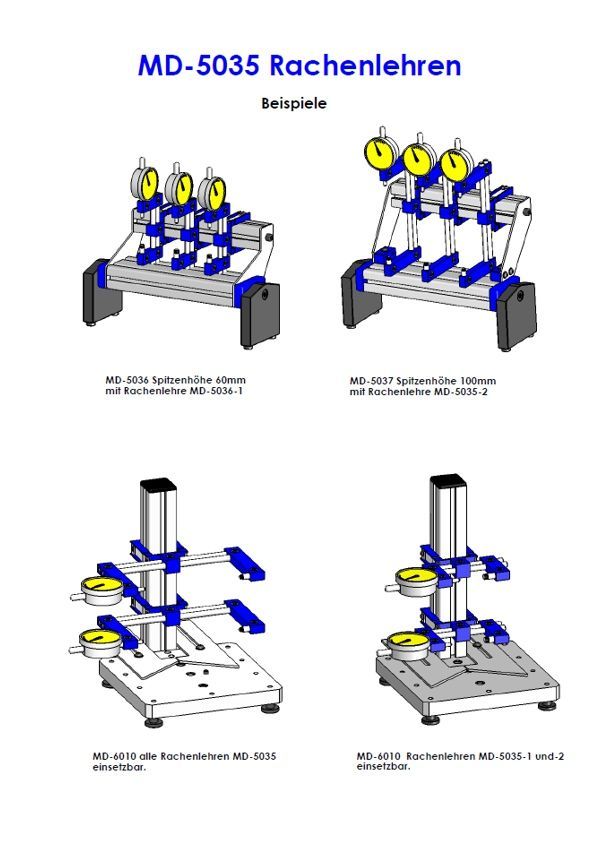 MD-5035 Rachenlehren

Beispiele

MD-5036 Spitzenhöhe 60mm mit Rachenlehre MD-5036-1

MD-5037 Spitzenhöhe 100mm mit Rachenlehre MD-5035-2

MD-6010 alle Rachenlehren MD-5035 einsetzbar.

MD-6010 Rachenlehren MD-5035-1 und-2 einsetzbar.