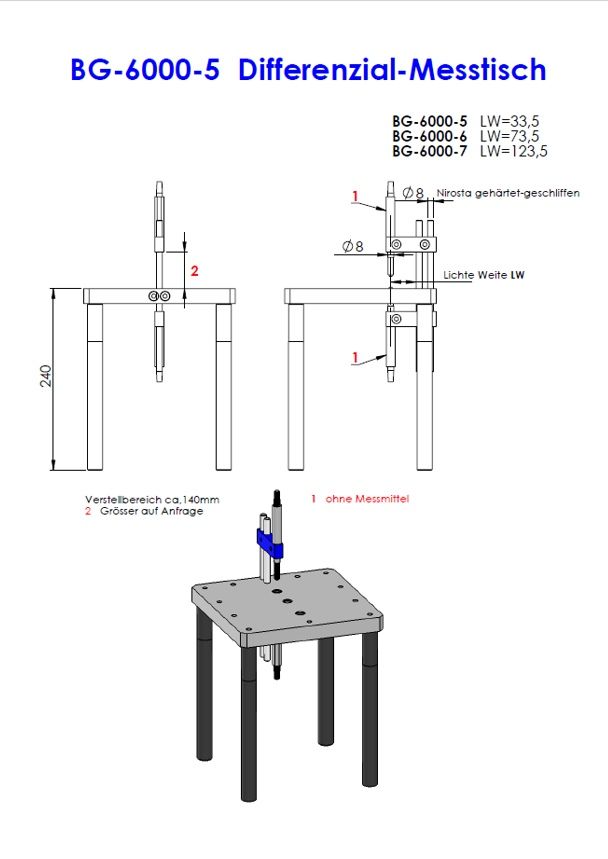 BG-6000-5 Differenzial-Messtisch

BG-6000-5 LW=33,5
BG-6000-6 LW=73,5
BG-6000-7 LW=123,5

2

240

1

$\varnothing 8$

Nirosta gehärtet-geschliffen

$\varnothing 8$

Lichte Weite LW

1

Verstellbereich ca.140mm
2 Grösser auf Anfrage

1 ohne Messmittel