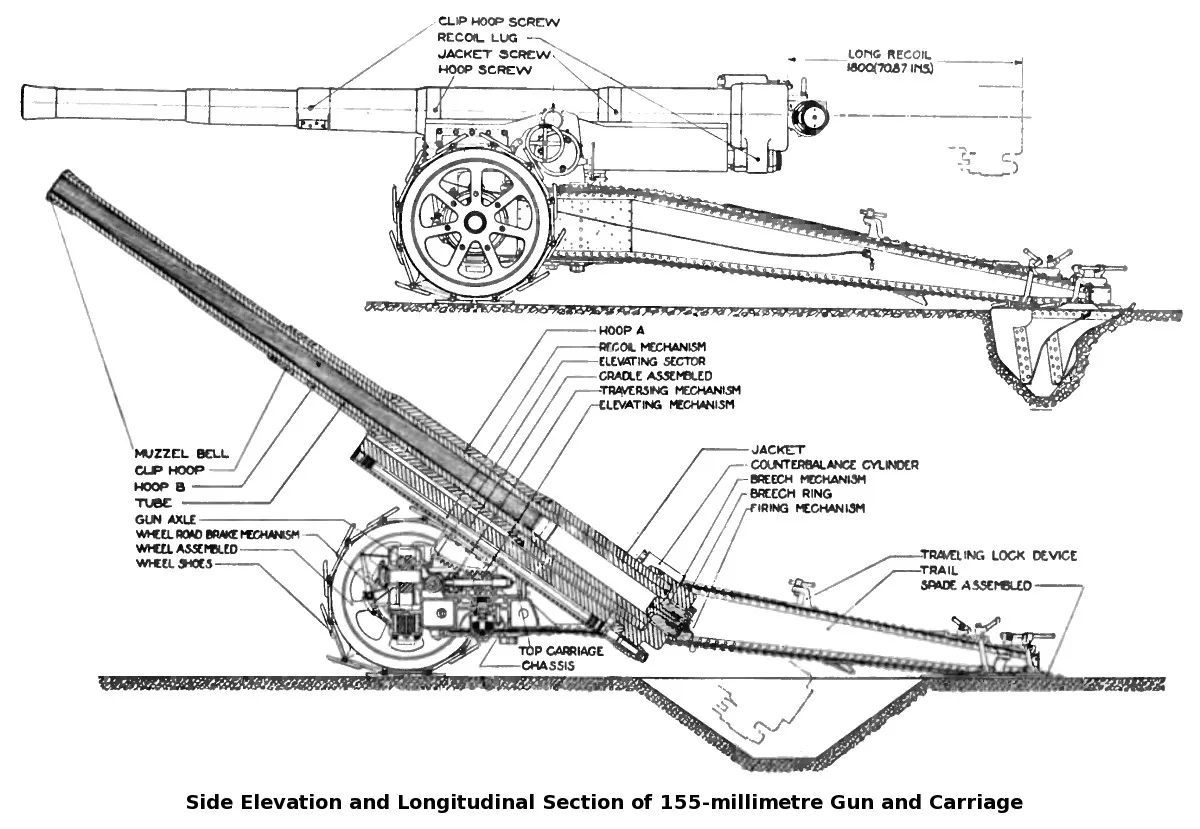 CLIP HOOP SCREW
RECOIL LUG
JACKET SCREW
HOOP SCREW

LONG RECOIL
1800(70.87 INS.)

HOOP A
RECOIL MECHANISM
ELEVATING SECTOR
CRADLE ASSEMBLED
TRAVERSING MECHANISM
ELEVATING MECHANISM

MUZZEL BELL
CLIP HOOP
HOOP B
TUBE
GUN AXLE
WHEEL ROAD BRAKE MECHANISM
WHEEL ASSEMBLED
WHEEL SHOES

JACKET
COUNTERBALANCE CYLINDER
BREECH MECHANISM
BREECH RING
FIRING MECHANISM

TRAVELING LOCK DEVICE
TRAIL
SPADE ASSEMBLED

TOP CARRIAGE
CHASSIS

Side Elevation and Longitudinal Section of 155-millimetre Gun and Carriage