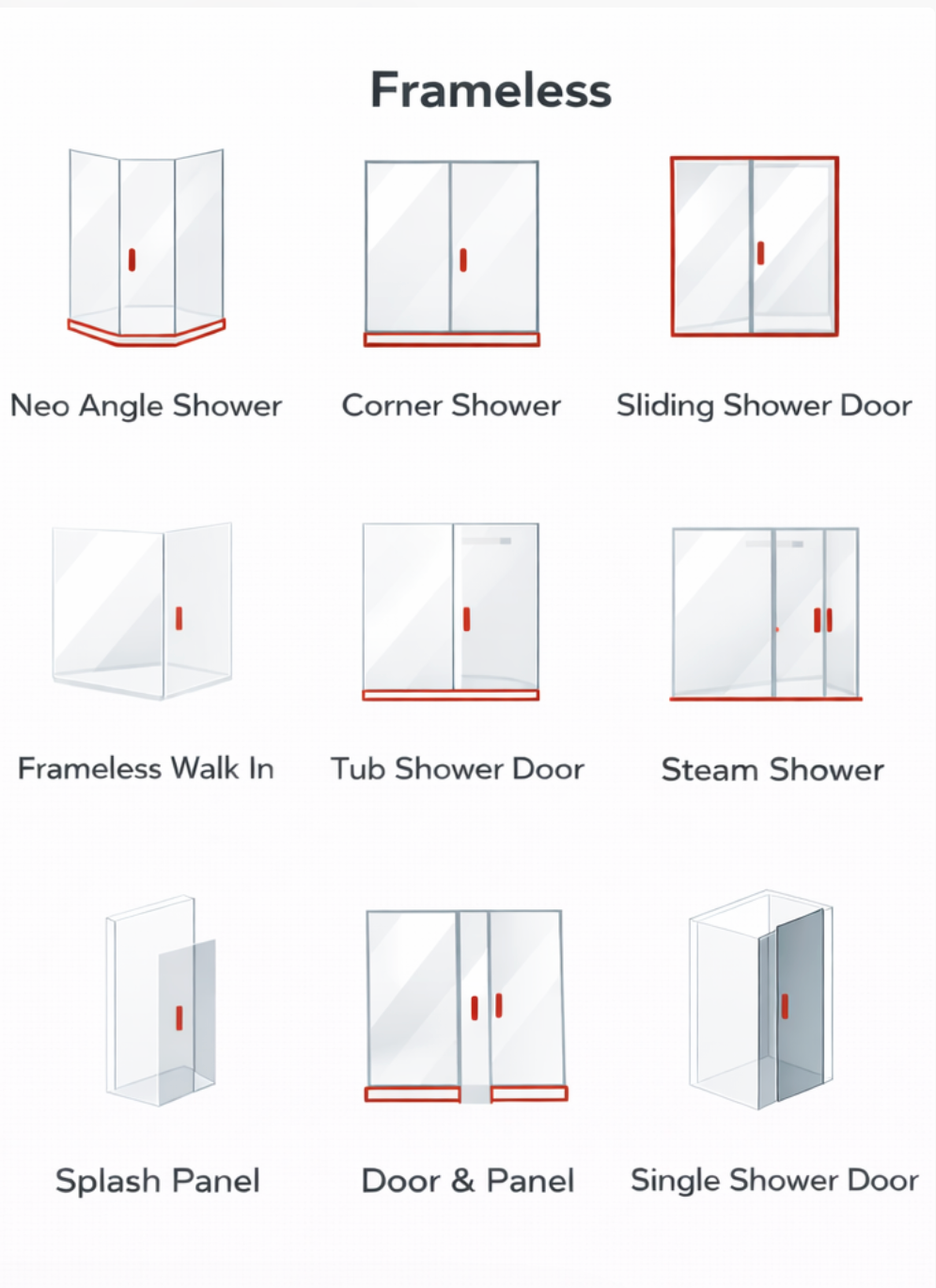 Frameless

Neo Angle Shower

Corner Shower

Sliding Shower Door

Frameless Walk In

Tub Shower Door

Steam Shower

Splash Panel

Door & Panel

Single Shower Door