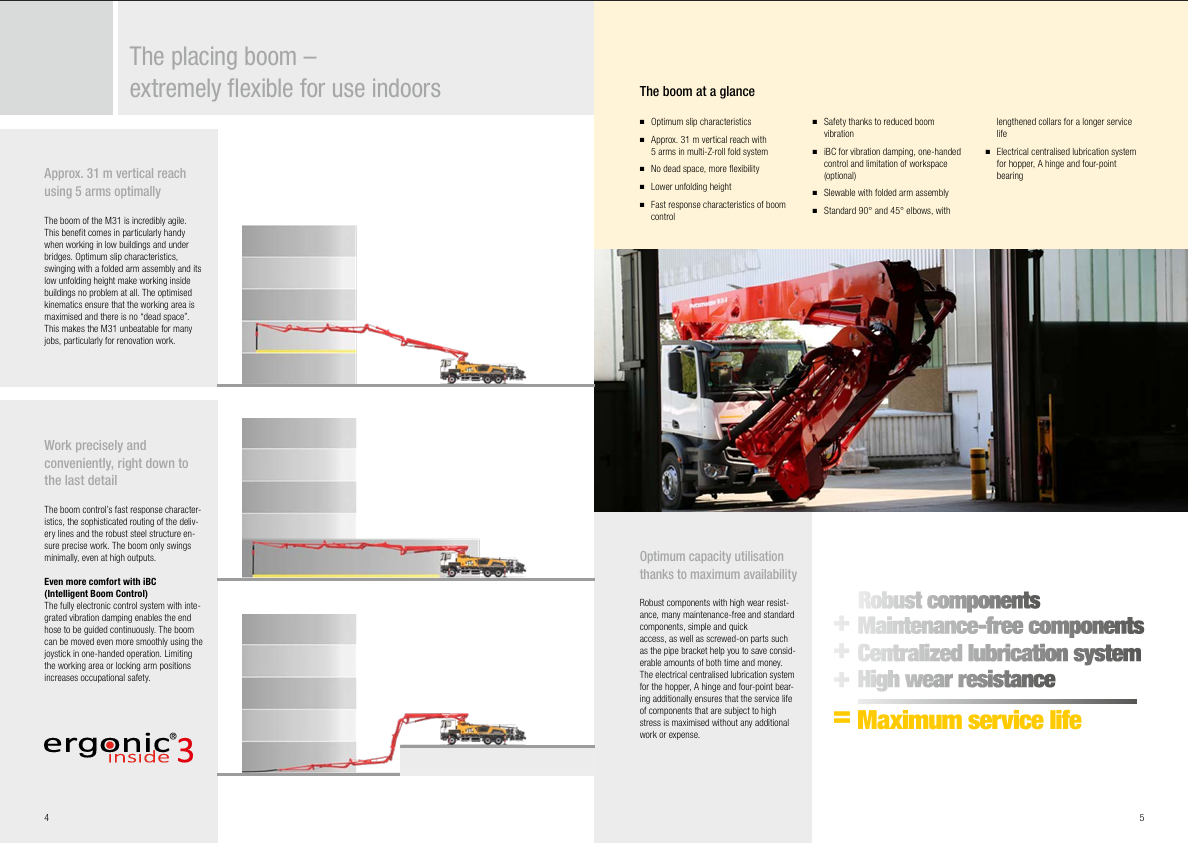 The placing boom –
extremely flexible for use indoors

Approx. 31 m vertical reach using 5 arms optimally

The boom of the M31 is incredibly agile. This benefit comes in particularly handy when working in low buildings and under bridges. Optimum slip characteristics, swinging with a folded arm assembly and its low unfolding height make working inside buildings no problem at all. The optimised kinematics ensure that the working area is maximised and there is no "dead space". This makes the M31 unbeatable for many jobs, particularly for renovation work.

Work precisely and conveniently, right down to the last detail

The boom control's fast response characteristics, the sophisticated routing of the delivery lines and the robust steel structure ensure precise work. The boom only swings minimally, even at high outputs.

Even more comfort with iBC (Intelligent Boom Control)
The fully electronic control system with integrated vibration damping enables the end hose to be guided continuously. The boom can be moved even more smoothly using the joystick in one-handed operation. Limiting the working area or locking arm positions increases occupational safety.

ergonic® inside 3

4

The boom at a glance

■ Optimum slip characteristics
■ Approx. 31 m vertical reach with 5 arms in multi-Z-roll fold system
■ No dead space, more flexibility
■ Lower unfolding height
■ Fast response characteristics of boom control
■ Safety thanks to reduced boom vibration
■ iBC for vibration damping, one-handed control and limitation of workspace (optional)
■ Slewable with folded arm assembly
■ Standard 90° and 45° elbows, with lengthened collars for a longer service life
■ Electrical centralised lubrication system for hopper, A hinge and four-point bearing

Optimum capacity utilisation thanks to maximum availability

Robust components with high wear resistance, many maintenance-free and standard components, simple and quick access, as well as screwed-on parts such as the pipe bracket help you to save considerable amounts of both time and money. The electrical centralised lubrication system for the hopper, A hinge and four-point bearing additionally ensures that the service life of components that are subject to high stress is maximised without any additional work or expense.

Robust components
+ Maintenance-free components
+ Centralized lubrication system
+ High wear resistance
= Maximum service life

5