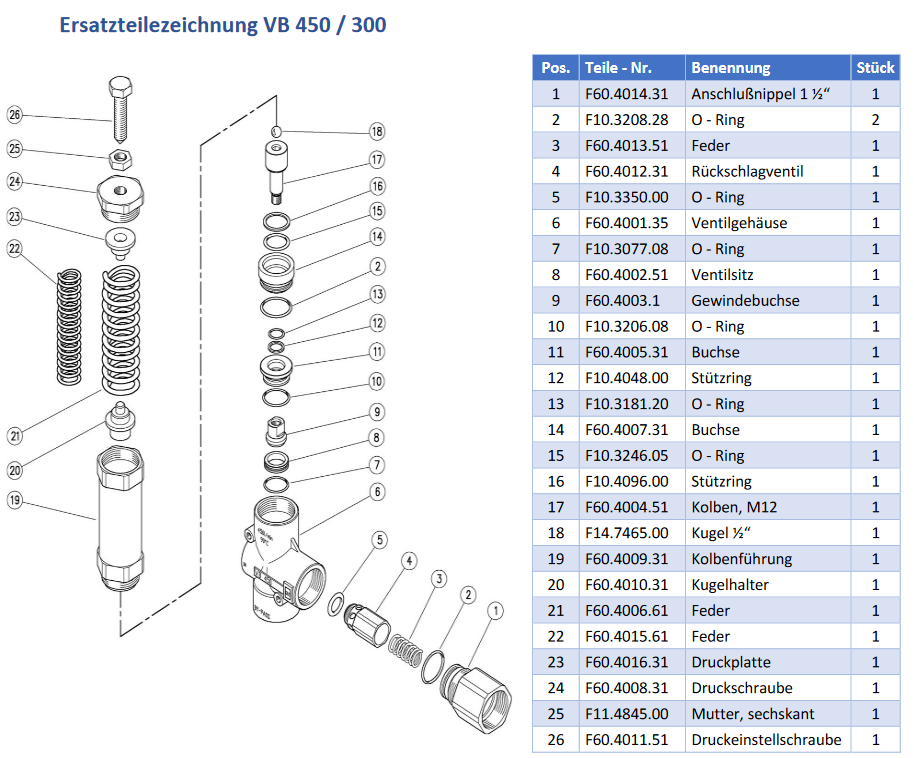 Ersatzteilezeichnung VB 450 / 300

26
25
24
23
22
21
20
19
18
17
16
15
14
2
13
12
11
10
9
8
7
6
5
4
3
2
1

| Pos. | Teile - Nr. | Benennung | Stück |
|---|---|---|---|
| 1 | F60.4014.31 | Anschlußnippel 1 ½“ | 1 |
| 2 | F10.3208.28 | O - Ring | 2 |
| 3 | F60.4013.51 | Feder | 1 |
| 4 | F60.4012.31 | Rückschlagventil | 1 |
| 5 | F10.3350.00 | O - Ring | 1 |
| 6 | F60.4001.35 | Ventilgehäuse | 1 |
| 7 | F10.3077.08 | O - Ring | 1 |
| 8 | F60.4002.51 | Ventilsitz | 1 |
| 9 | F60.4003.1 | Gewindebuchse | 1 |
| 10 | F10.3206.08 | O - Ring | 1 |
| 11 | F60.4005.31 | Buchse | 1 |
| 12 | F10.4048.00 | Stützring | 1 |
| 13 | F10.3181.20 | O - Ring | 1 |
| 14 | F60.4007.31 | Buchse | 1 |
| 15 | F10.3246.05 | O - Ring | 1 |
| 16 | F10.4096.00 | Stützring | 1 |
| 17 | F60.4004.51 | Kolben, M12 | 1 |
| 18 | F14.7465.00 | Kugel ½“ | 1 |
| 19 | F60.4009.31 | Kolbenführung | 1 |
| 20 | F60.4010.31 | Kugelhalter | 1 |
| 21 | F60.4006.61 | Feder | 1 |
| 22 | F60.4015.61 | Feder | 1 |
| 23 | F60.4016.31 | Druckplatte | 1 |
| 24 | F60.4008.31 | Druckschraube | 1 |
| 25 | F11.4845.00 | Mutter, sechskant | 1 |
| 26 | F60.4011.51 | Druckeinstellschraube | 1 |