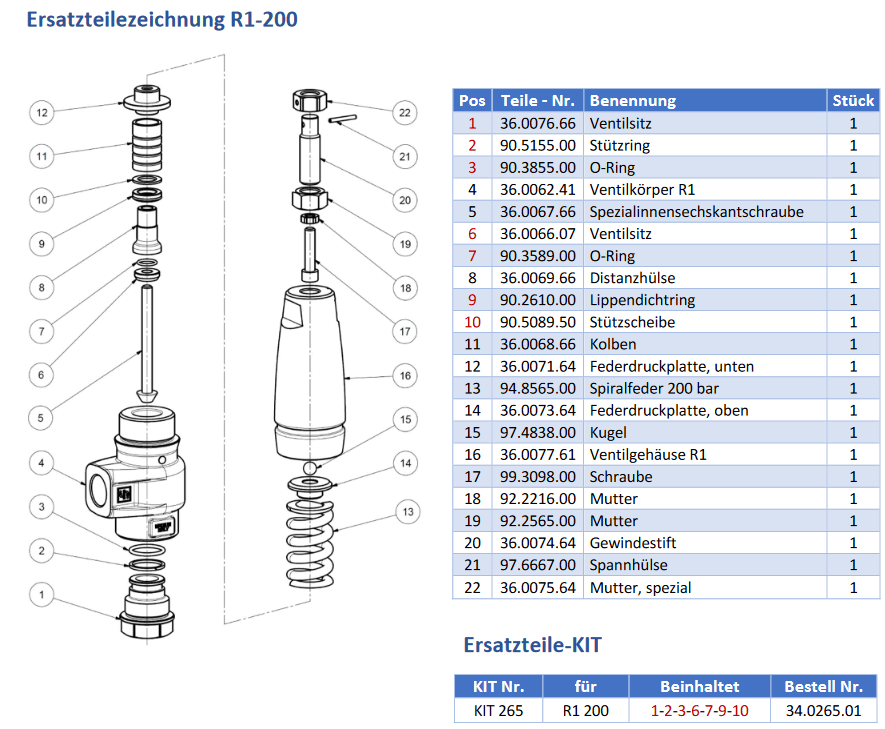 Ersatzteilezeichnung R1-200

12
11
10
9
8
7
6
5
4
3
2
1
22
21
20
19
18
17
16
15
14
13

| Pos | Teile - Nr. | Benennung | Stück |
|---|---|---|---|
| 1 | 36.0076.66 | Ventilsitz | 1 |
| 2 | 90.5155.00 | Stützring | 1 |
| 3 | 90.3855.00 | O-Ring | 1 |
| 4 | 36.0062.41 | Ventilkörper R1 | 1 |
| 5 | 36.0067.66 | Spezialinnensechskantschraube | 1 |
| 6 | 36.0066.07 | Ventilsitz | 1 |
| 7 | 90.3589.00 | O-Ring | 1 |
| 8 | 36.0069.66 | Distanzhülse | 1 |
| 9 | 90.2610.00 | Lippendichtring | 1 |
| 10 | 90.5089.50 | Stützscheibe | 1 |
| 11 | 36.0068.66 | Kolben | 1 |
| 12 | 36.0071.64 | Federdruckplatte, unten | 1 |
| 13 | 94.8565.00 | Spiralfeder 200 bar | 1 |
| 14 | 36.0073.64 | Federdruckplatte, oben | 1 |
| 15 | 97.4838.00 | Kugel | 1 |
| 16 | 36.0077.61 | Ventilgehäuse R1 | 1 |
| 17 | 99.3098.00 | Schraube | 1 |
| 18 | 92.2216.00 | Mutter | 1 |
| 19 | 92.2565.00 | Mutter | 1 |
| 20 | 36.0074.64 | Gewindestift | 1 |
| 21 | 97.6667.00 | Spannhülse | 1 |
| 22 | 36.0075.64 | Mutter, spezial | 1 |

Ersatzteile-KIT

| KIT Nr. | für | Beinhaltet | Bestell Nr. |
|---|---|---|---|
| KIT 265 | R1 200 | 1-2-3-6-7-9-10 | 34.0265.01 |