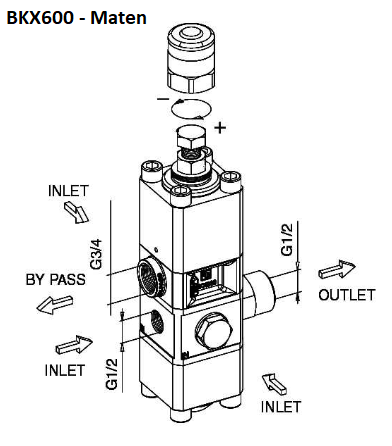 BKX600 - Maten

−

+

INLET

G3/4

G1/2

BY PASS

OUTLET

INLET

G1/2

INLET